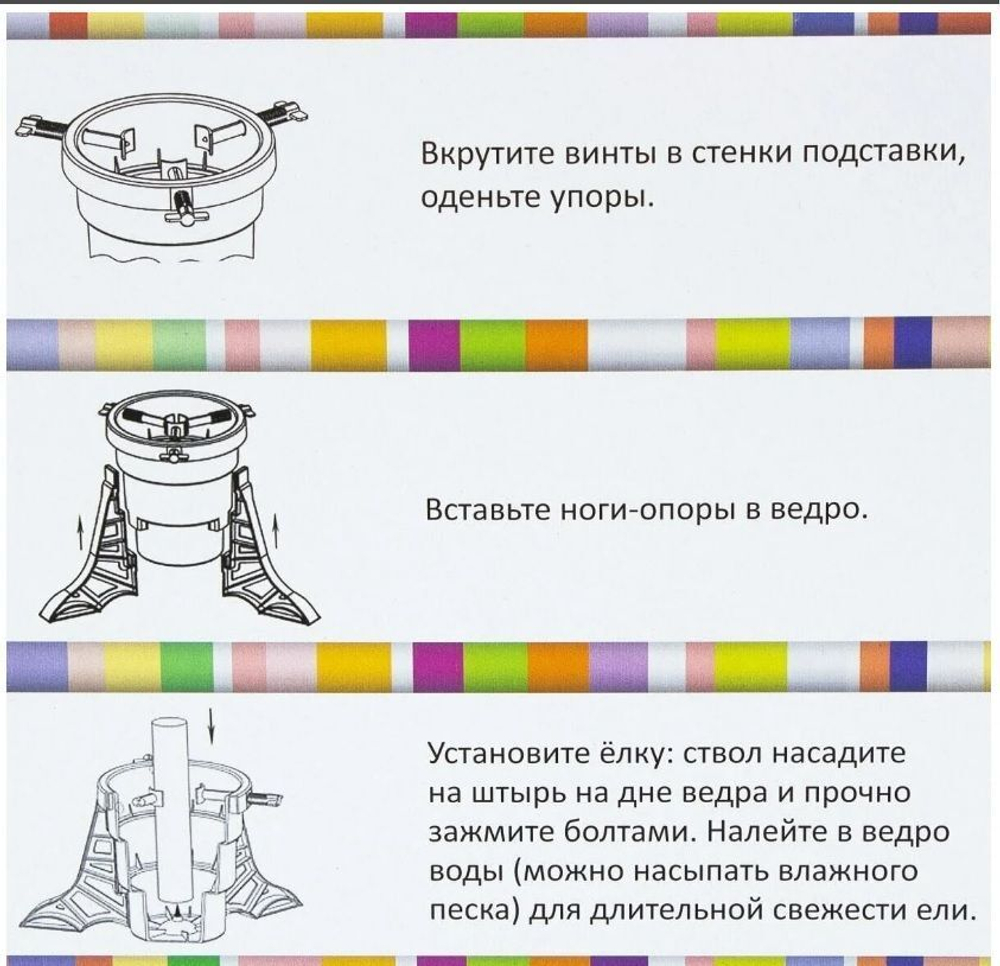 Вкрутите винты в стенки подставки, оденьте упоры.

Вставьте ноги-опоры в ведро.

Установите ёлку: ствол насадите на штырь на дне ведра и прочно зажмите болтами. Налейте в ведро воды (можно насыпать влажного песка) для длительной свежести ели.