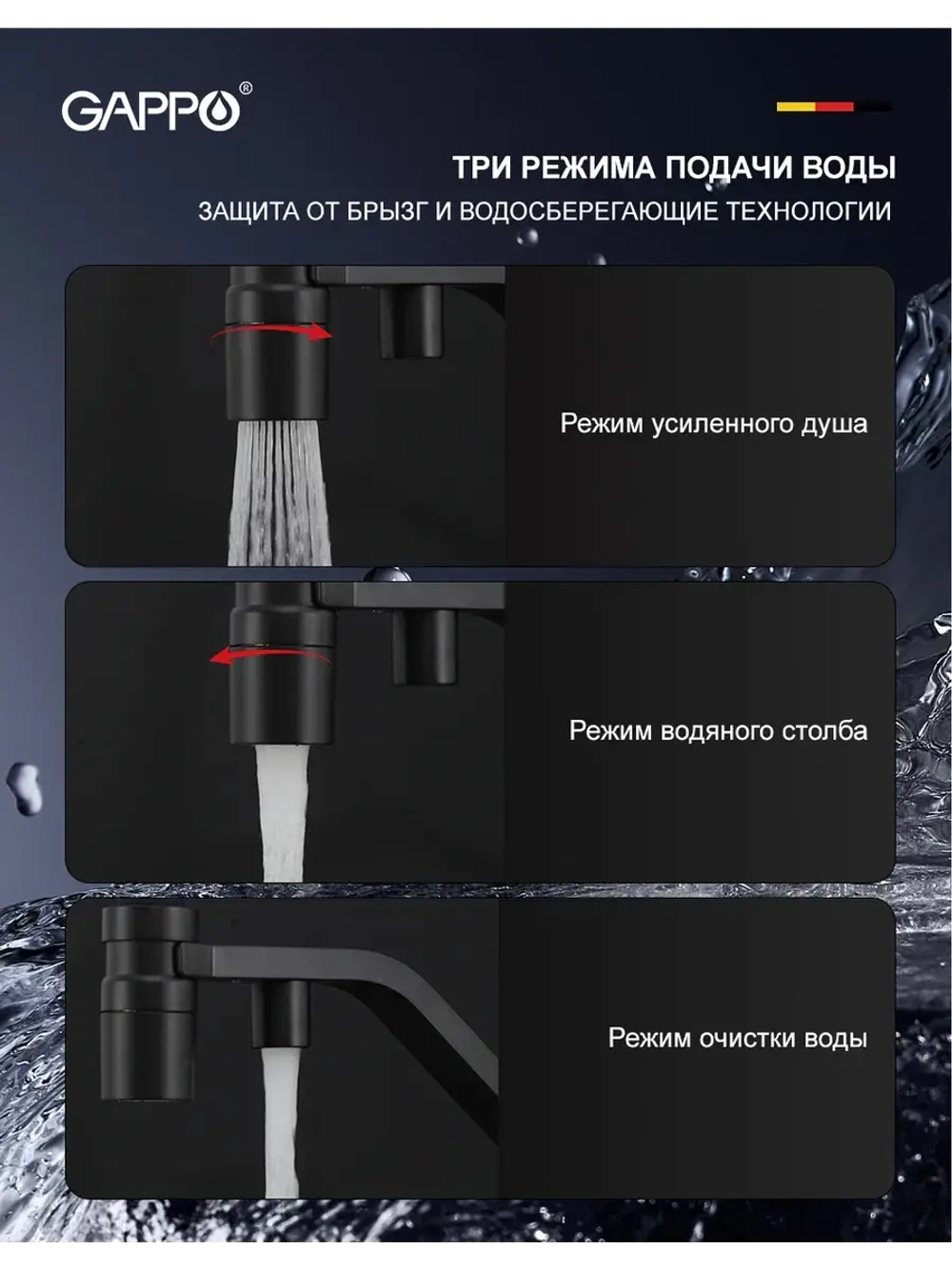 GAPPO®

ТРИ РЕЖИМА ПОДАЧИ ВОДЫ
ЗАЩИТА ОТ БРЫЗГ И ВОДОСБЕРЕГАЮЩИЕ ТЕХНОЛОГИИ

Режим усиленного душа

Режим водяного столба

Режим очистки воды