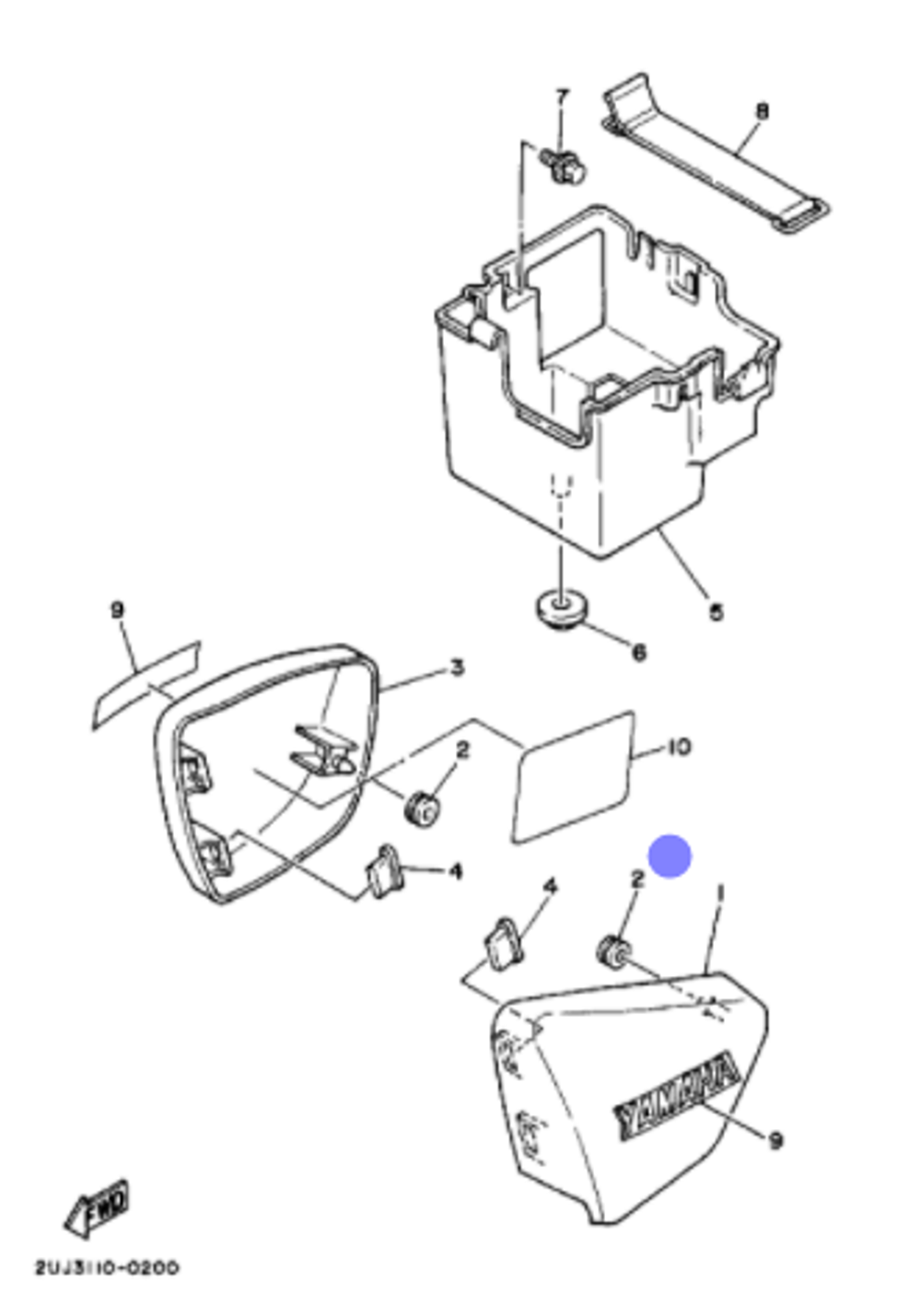 7
8
5
6
9
3
2
10
4
4
2
1
YAMAHA
9
FWD
2UJ3110-0200