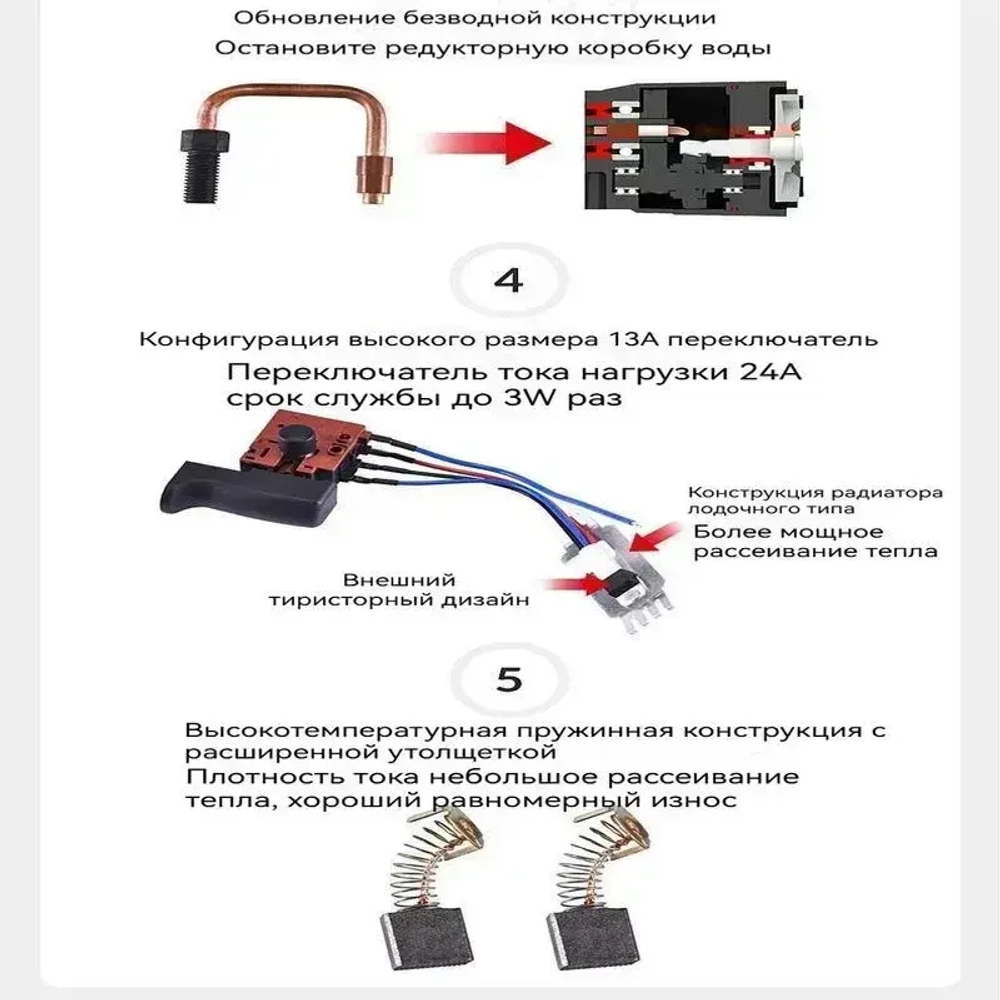 Обновление безводной конструкции
Остановите редукторную коробку воды

4

Конфигурация высокого размера 13А переключатель
Переключатель тока нагрузки 24А
срок службы до 3W раз

Конструкция радиатора лодочного типа
Более мощное рассеивание тепла

Внешний тиристорный дизайн

5

Высокотемпературная пружинная конструкция с расширенной утолщеткой
Плотность тока небольшое рассеивание тепла, хороший равномерный износ