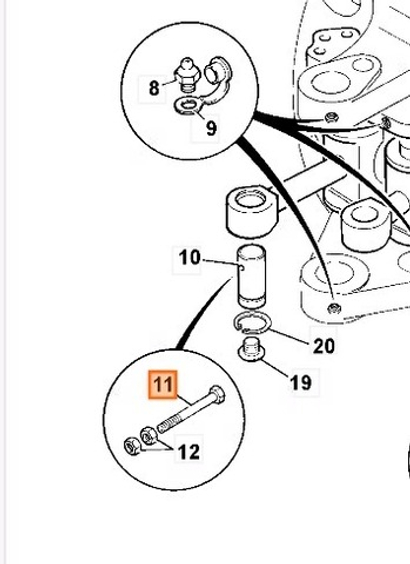 8
9
10
20
19
11
12