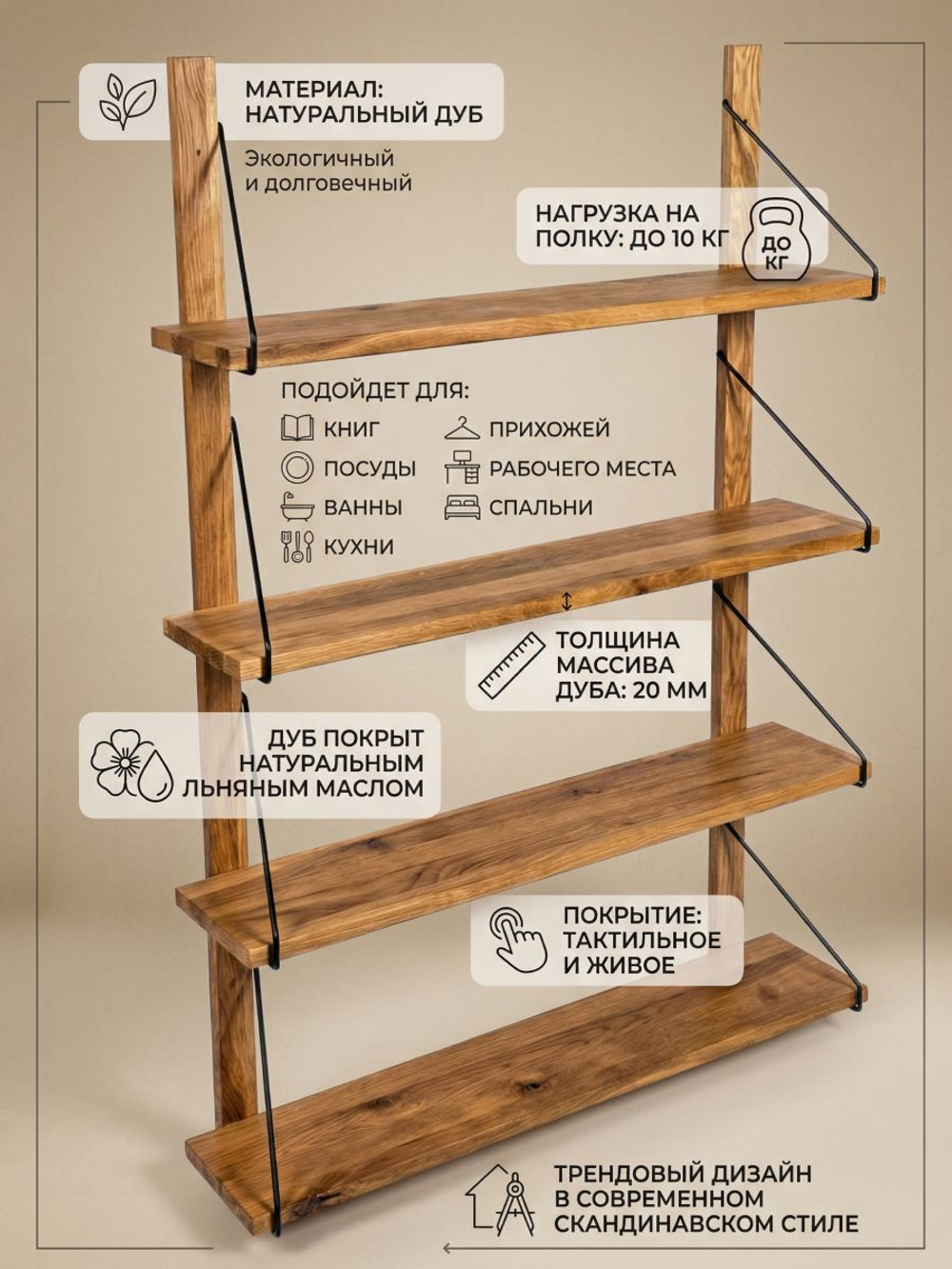 МАТЕРИАЛ:
НАТУРАЛЬНЫЙ ДУБ

Экологичный
и долговечный

НАГРУЗКА НА
ПОЛКУ: ДО 10 КГ

ДО
КГ

ПОДОЙДЕТ ДЛЯ:

КНИГ
ПОСУДЫ
ВАННЫ
КУХНИ

ПРИХОЖЕЙ
РАБОЧЕГО МЕСТА
СПАЛЬНИ

ТОЛЩИНА
МАССИВА
ДУБА: 20 ММ

ДУБ ПОКРЫТ
НАТУРАЛЬНЫМ
ЛЬНЯНЫМ МАСЛОМ

ПОКРЫТИЕ:
ТАКТИЛЬНОЕ
И ЖИВОЕ

ТРЕНДОВЫЙ ДИЗАЙН
В СОВРЕМЕННОМ
СКАНДИНАВСКОМ СТИЛЕ