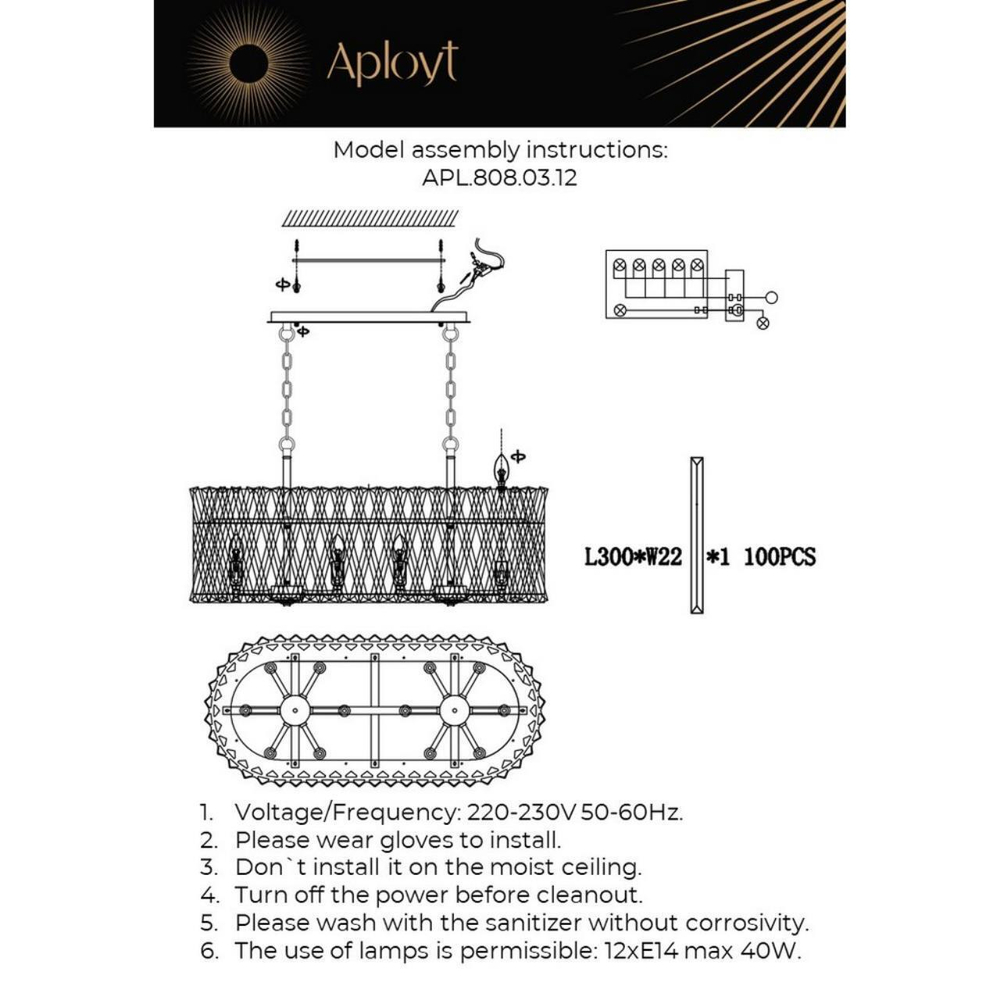 Aployt

Model assembly instructions:
APL.808.03.12

L300*W22 *1 100PCS

1. Voltage/Frequency: 220-230V 50-60Hz.
2. Please wear gloves to install.
3. Don`t install it on the moist ceiling.
4. Turn off the power before cleanout.
5. Please wash with the sanitizer without corrosivity.
6. The use of lamps is permissible: 12xE14 max 40W.