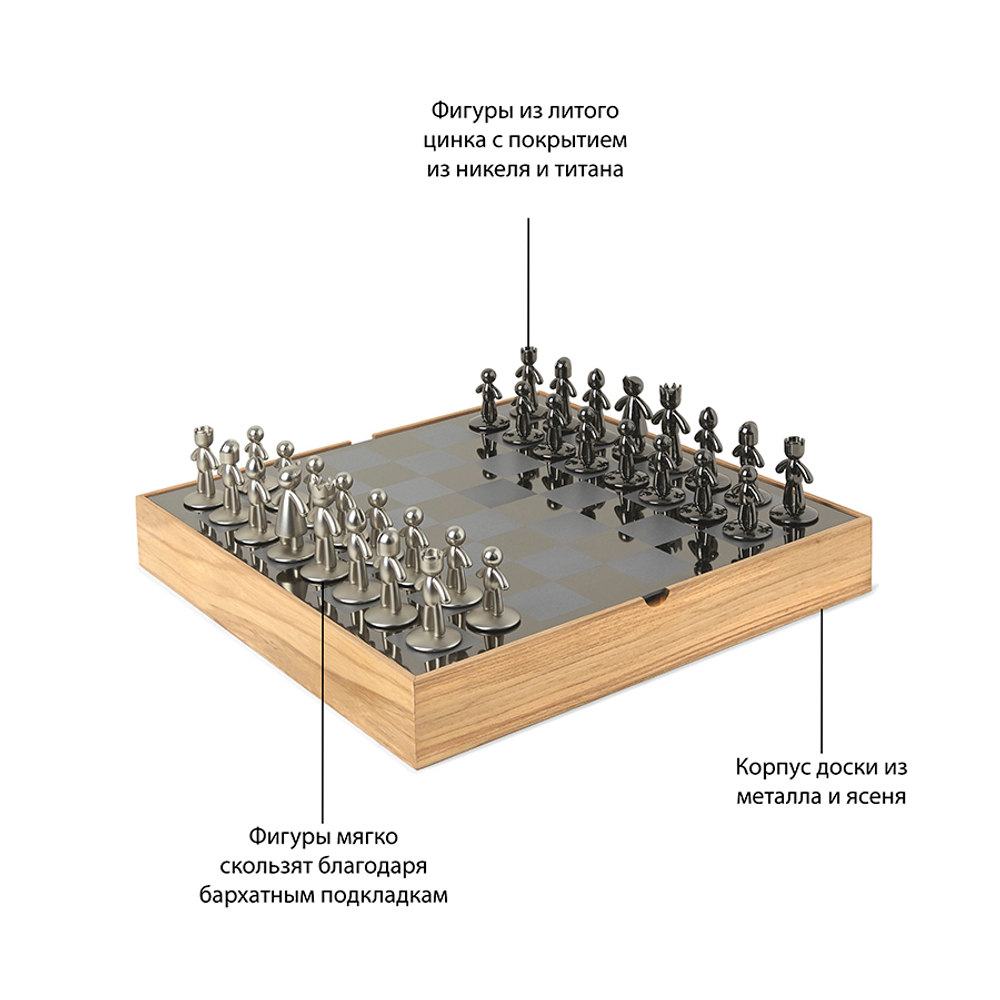 Фигуры из литого цинка с покрытием из никеля и титана

Корпус доски из металла и ясеня

Фигуры мягко скользят благодаря бархатным подкладкам