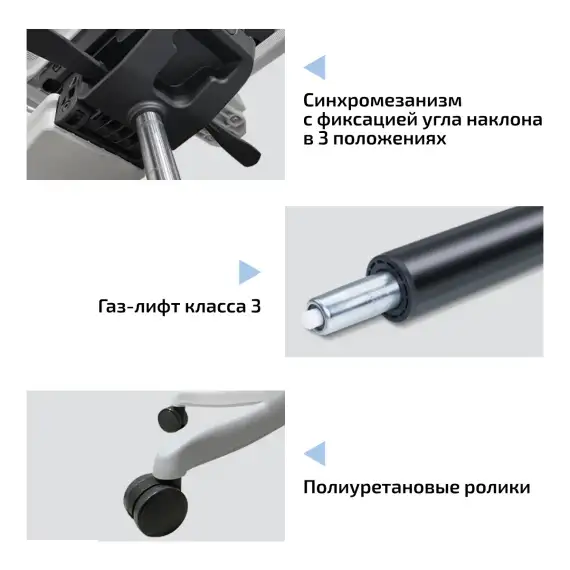 Синхромезанизм с фиксацией угла наклона в 3 положениях

Газ-лифт класса 3

Полиуретановые ролики