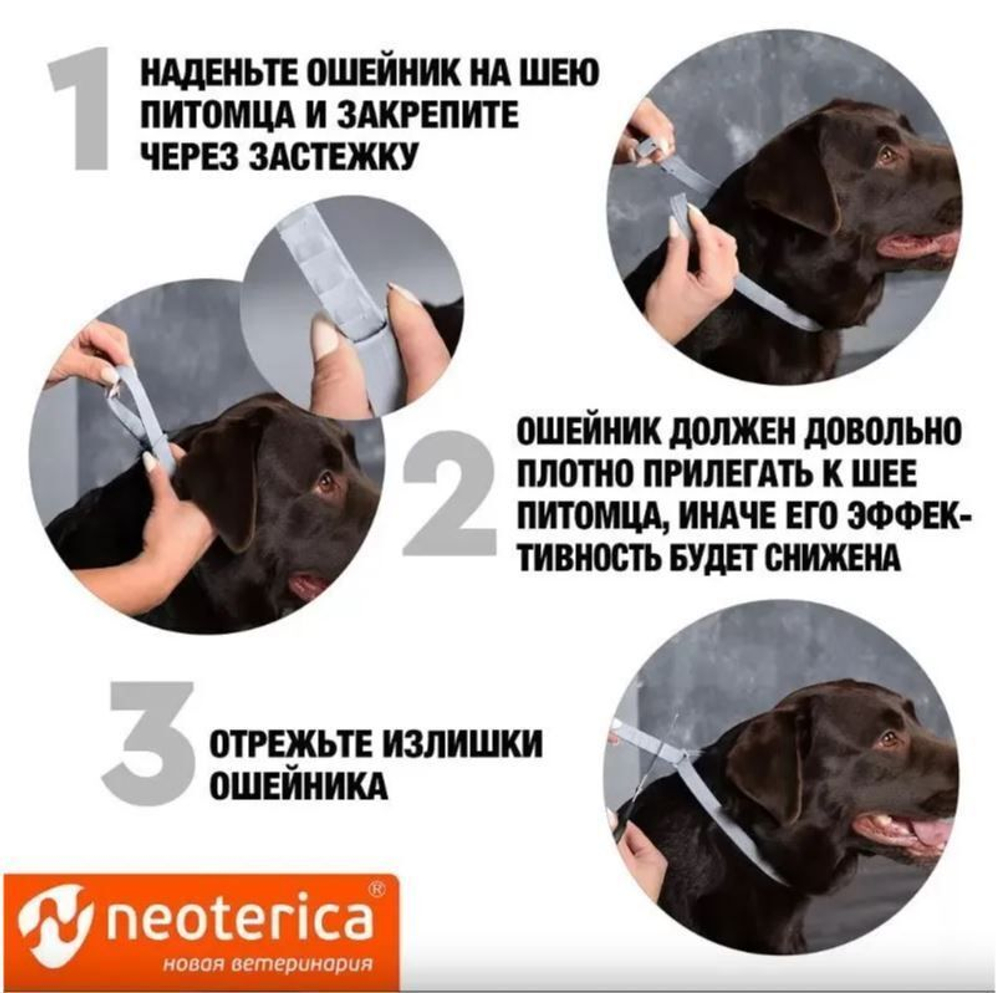 1 НАДЕНЬТЕ ОШЕЙНИК НА ШЕЮ ПИТОМЦА И ЗАКРЕПИТЕ ЧЕРЕЗ ЗАСТЕЖКУ

2 ОШЕЙНИК ДОЛЖЕН ДОВОЛЬНО ПЛОТНО ПРИЛЕГАТЬ К ШЕЕ ПИТОМЦА, ИНАЧЕ ЕГО ЭФФЕКТИВНОСТЬ БУДЕТ СНИЖЕНА

3 ОТРЕЖЬТЕ ИЗЛИШКИ ОШЕЙНИКА

neoterica®
новая ветеринария