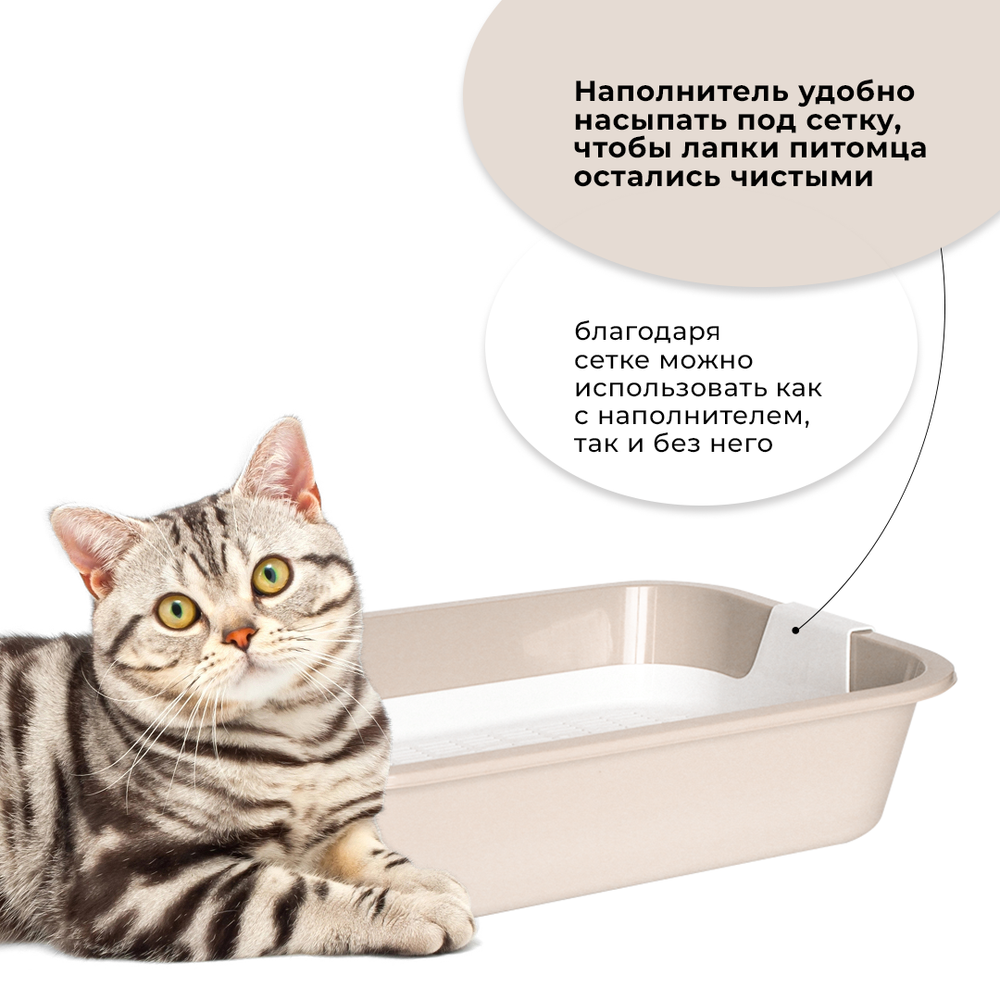 Наполнитель удобно насыпать под сетку, чтобы лапки питомца остались чистыми

благодаря сетке можно использовать как с наполнителем, так и без него