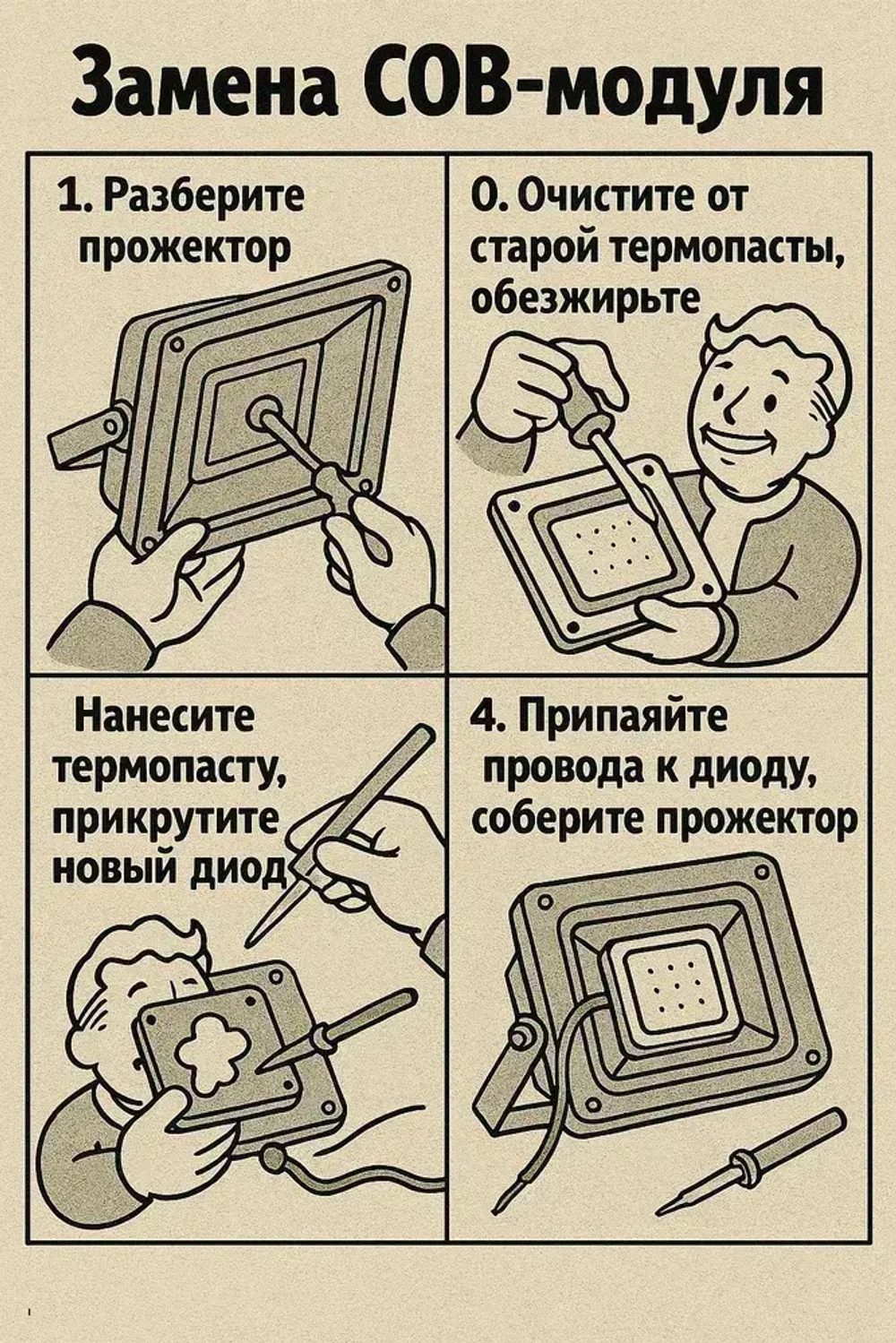 Замена COB-модуля

1. Разберите прожектор

0. Очистите от старой термопасты, обезжирьте

Нанесите термопасту, прикрутите новый диод

4. Припаяйте провода к диоду, соберите прожектор