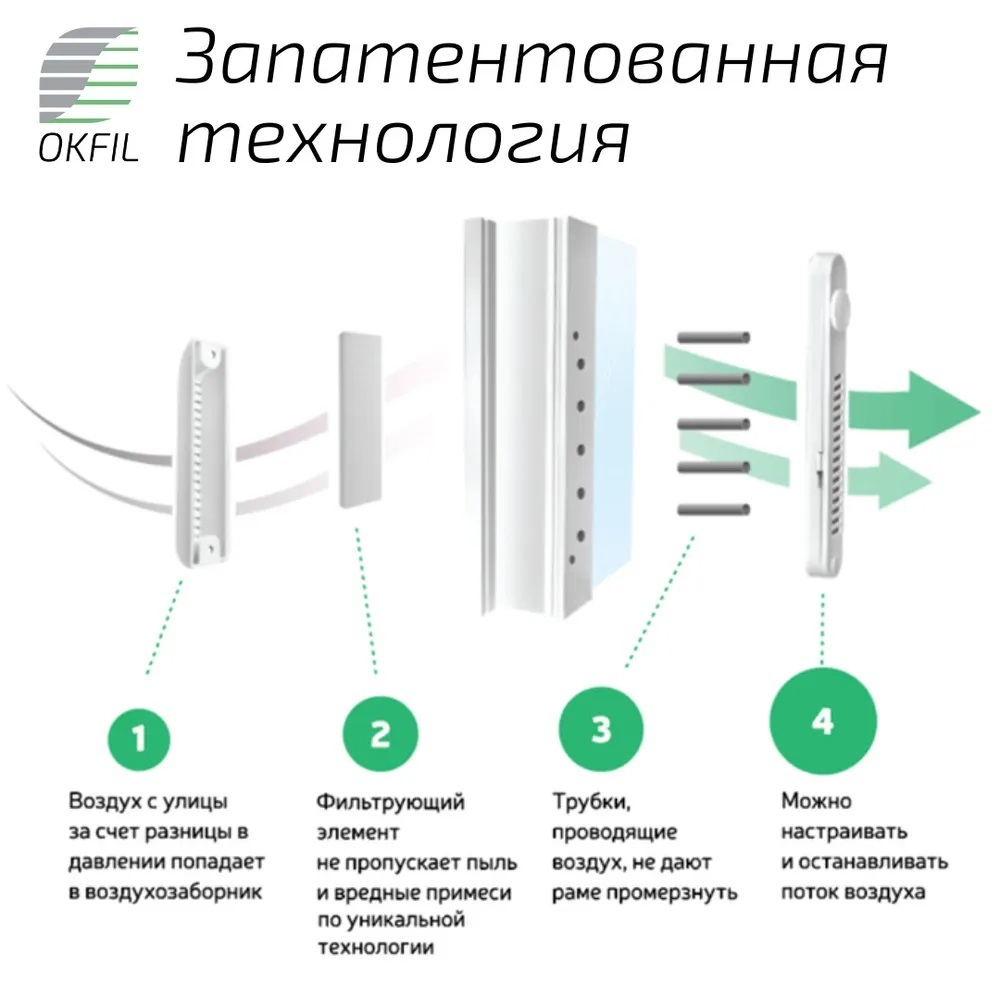 OKFIL

Запатентованная технология

1

Воздух с улицы за счет разницы в давлении попадает в воздухозаборник

2

Фильтрующий элемент не пропускает пыль и вредные примеси по уникальной технологии

3

Трубки, проводящие воздух, не дают раме промерзнуть

4

Можно настраивать и останавливать поток воздуха