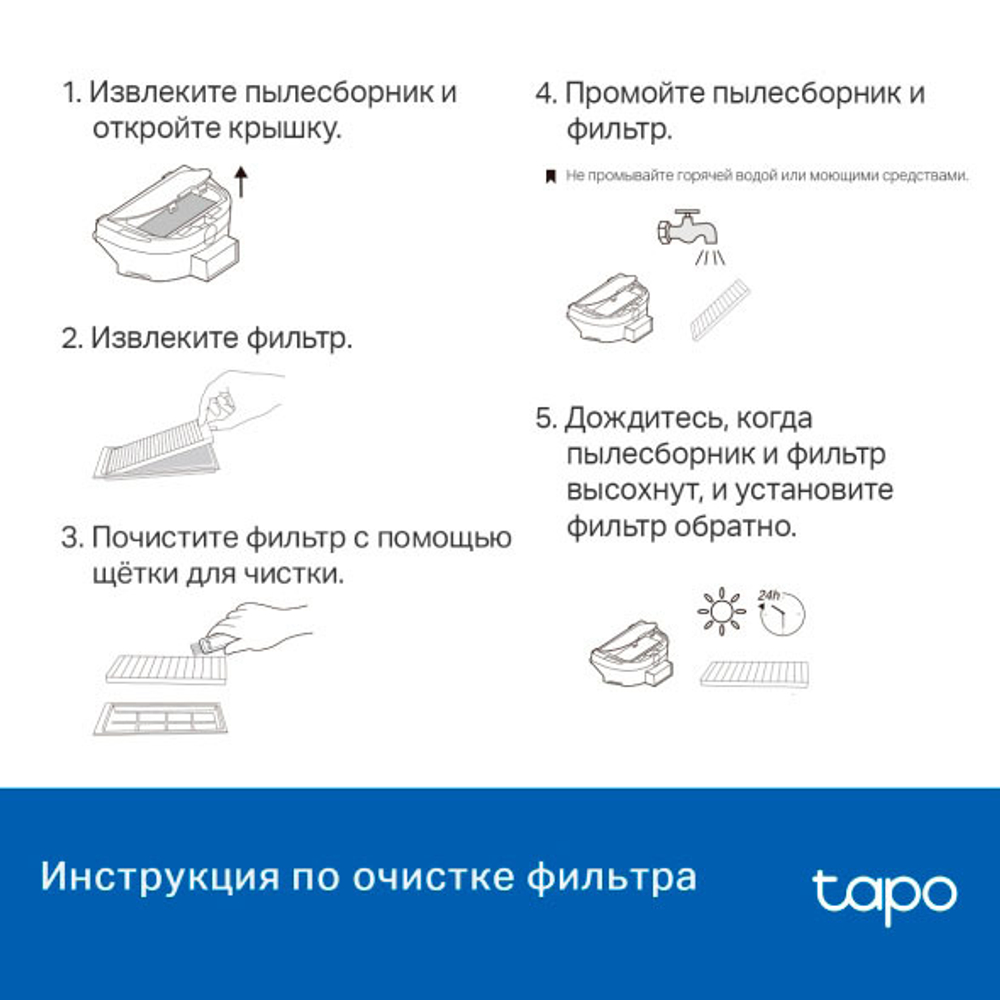 1. Извлеките пылесборник и откройте крышку.

2. Извлеките фильтр.

3. Почистите фильтр с помощью щётки для чистки.

4. Промойте пылесборник и фильтр.

Не промывайте горячей водой или моющими средствами.

5. Дождитесь, когда пылесборник и фильтр высохнут, и установите фильтр обратно.

24h

Инструкция по очистке фильтра

tapo