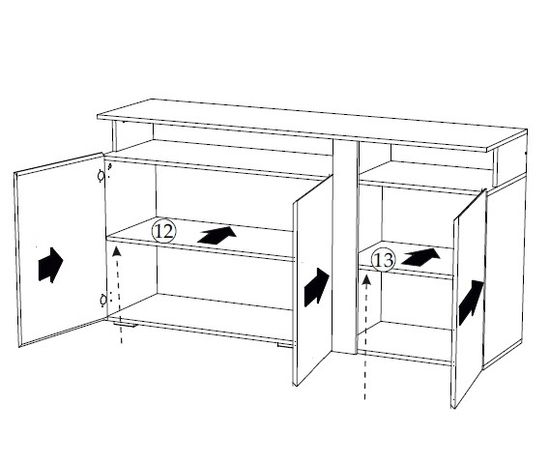 12
13