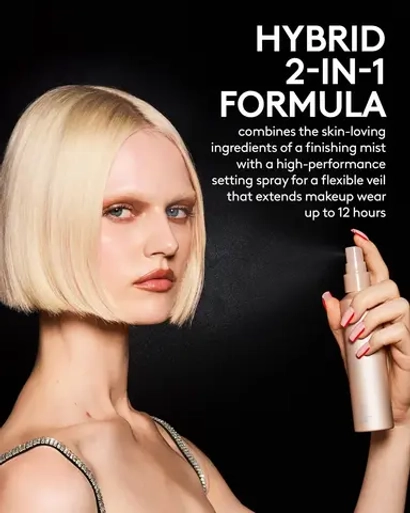 HYBRID 2-IN-1 FORMULA

combines the skin-loving ingredients of a finishing mist with a high-performance setting spray for a flexible veil that extends makeup wear up to 12 hours