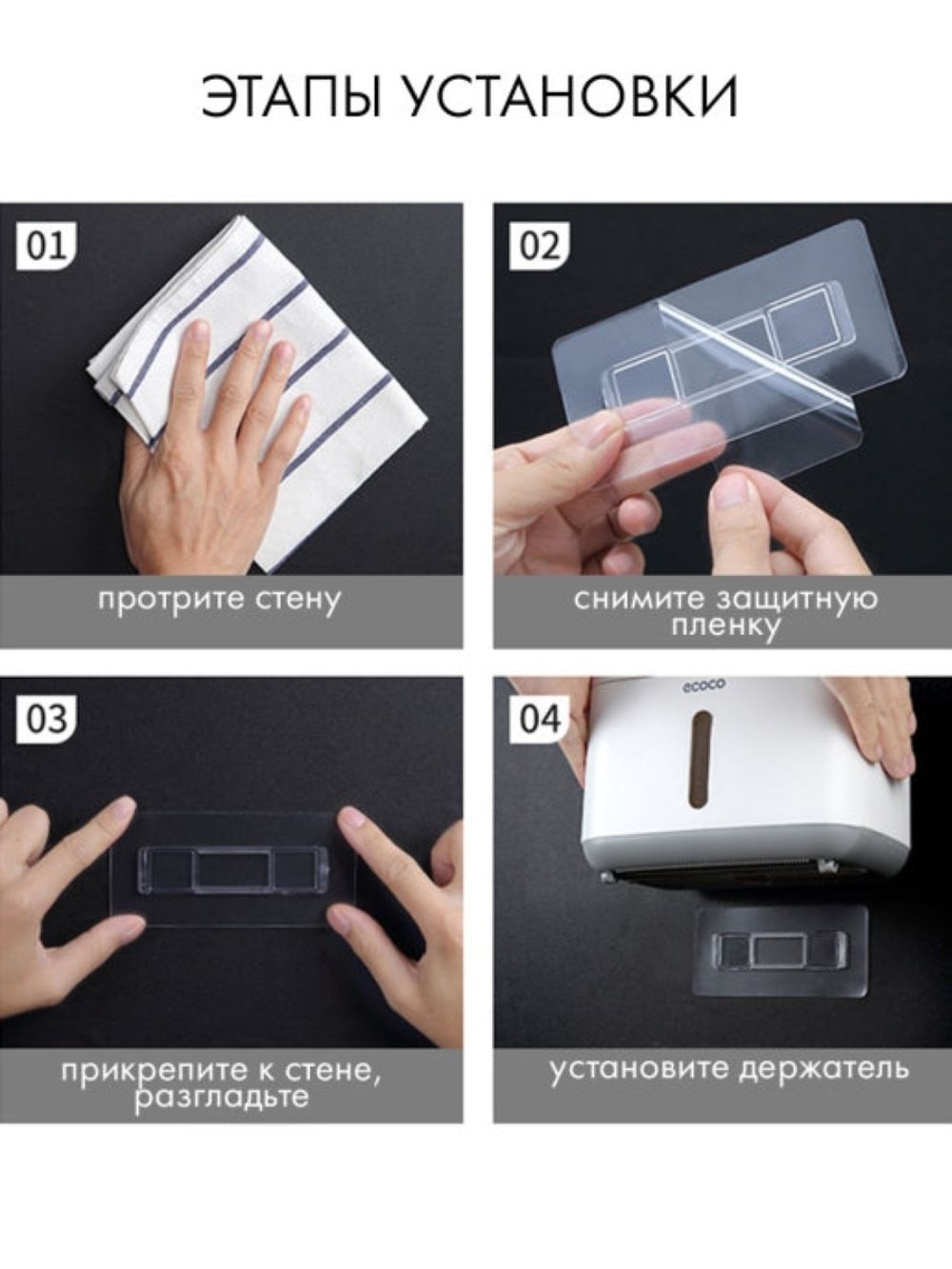 ЭТАПЫ УСТАНОВКИ

01

протрите стену

02

снимите защитную пленку

03

прикрепите к стене, разгладьте

04

ecoco

установите держатель