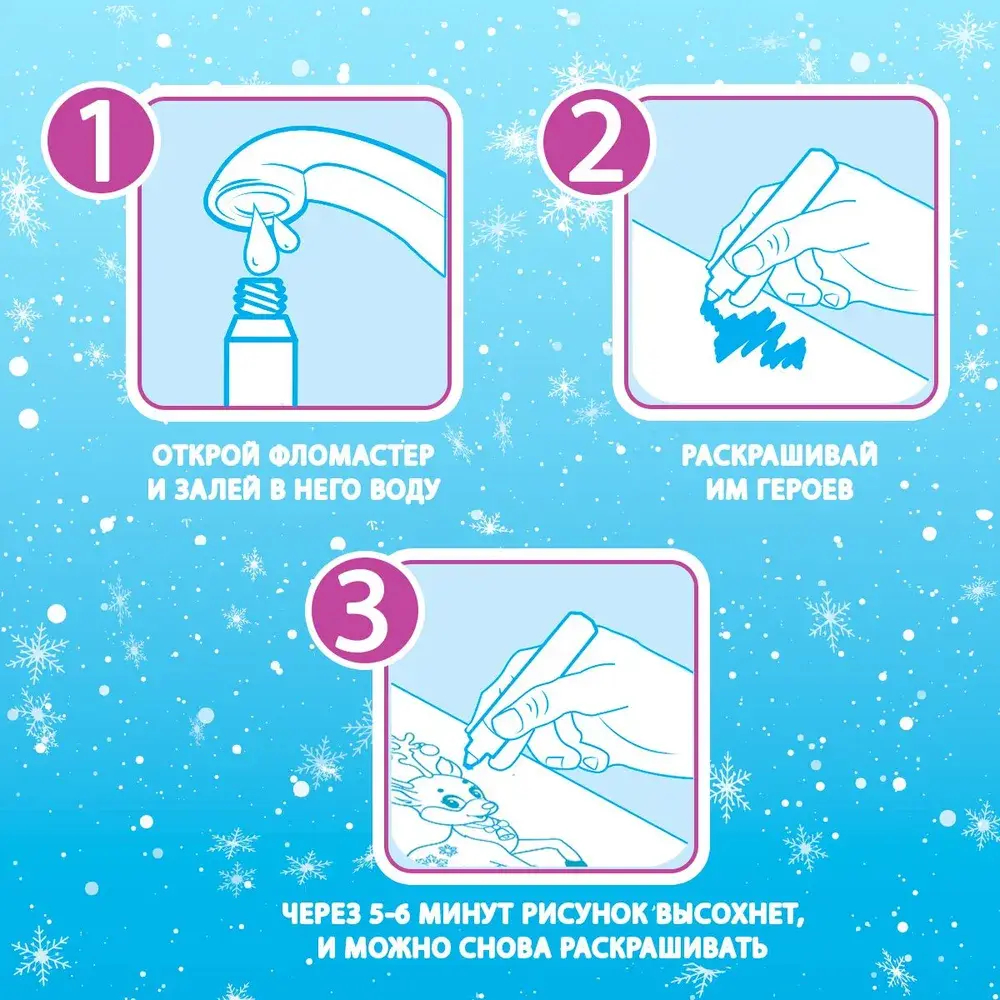 1

ОТКРОЙ ФЛОМАСТЕР И ЗАЛЕЙ В НЕГО ВОДУ

2

РАСКРАШИВАЙ ИМ ГЕРОЕВ

3

ЧЕРЕЗ 5-6 МИНУТ РИСУНОК ВЫСОХНЕТ, И МОЖНО СНОВА РАСКРАШИВАТЬ