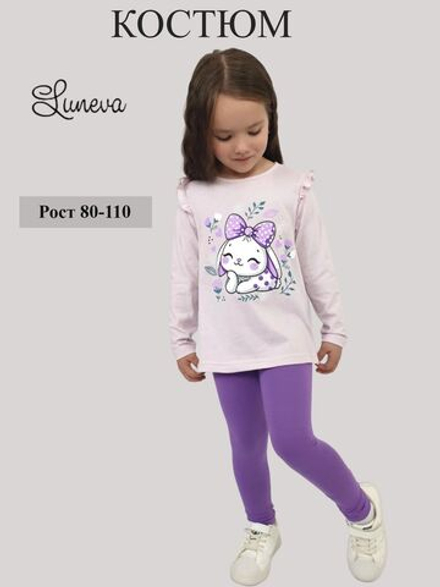 КОСТЮМ

Luneva

Рост 80-110