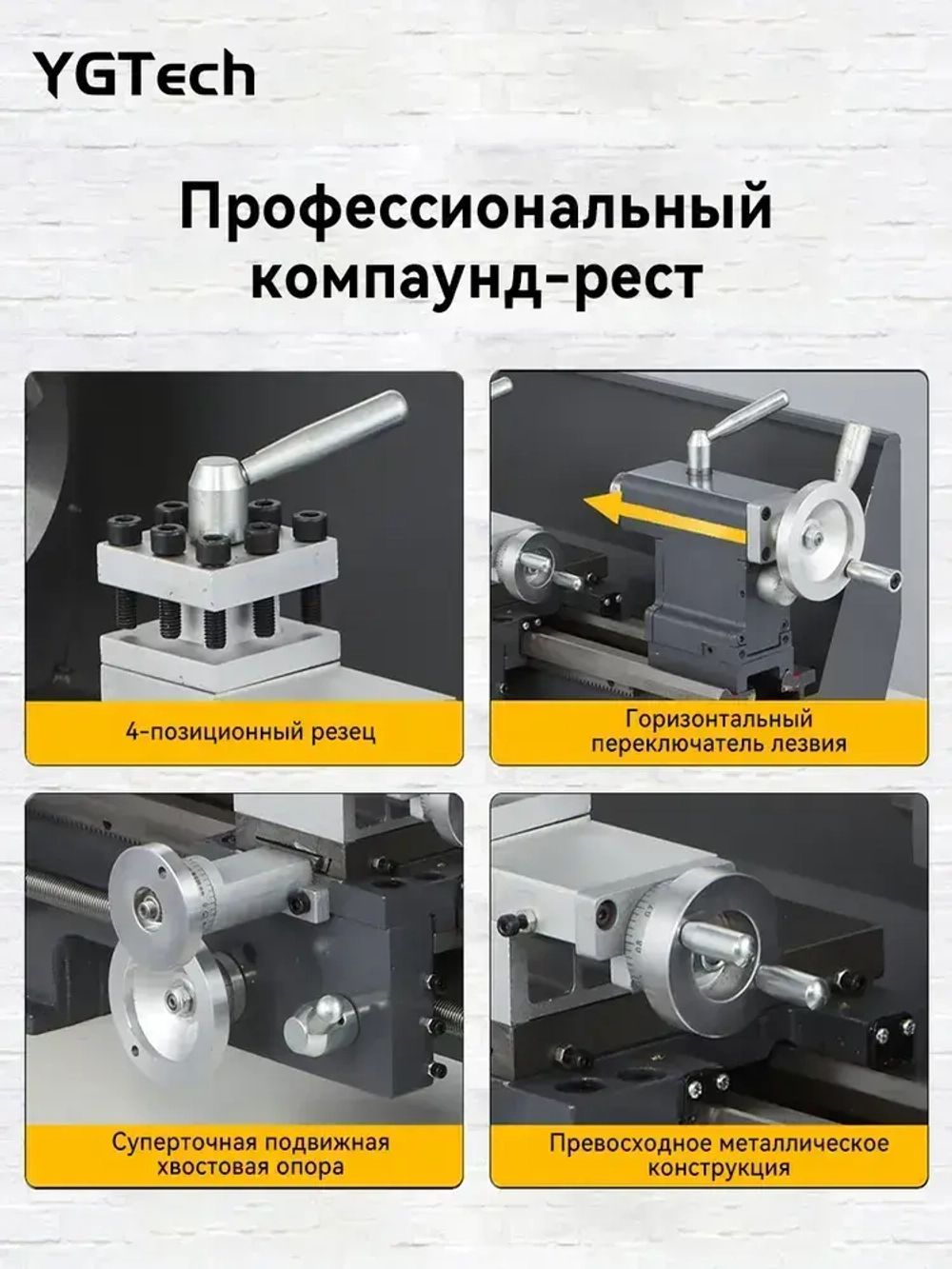 YGTech

Профессиональный компаунд-рест

4-позиционный резец

Горизонтальный переключатель лезвия

Суперточная подвижная хвостовая опора

Превосходное металлическое конструкция