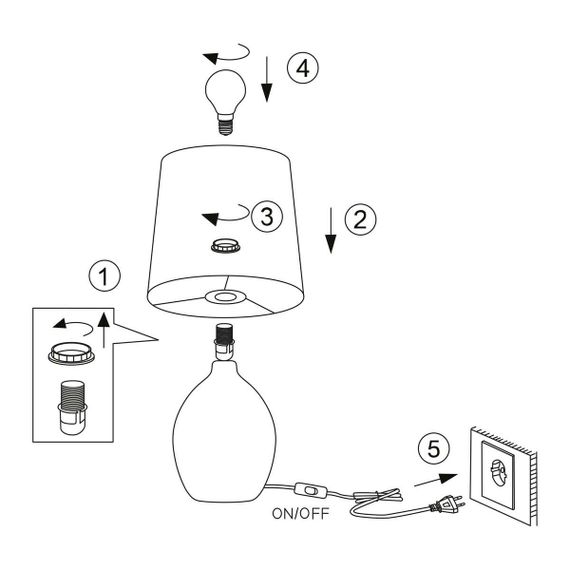 4

3

2

1

5

ON/OFF