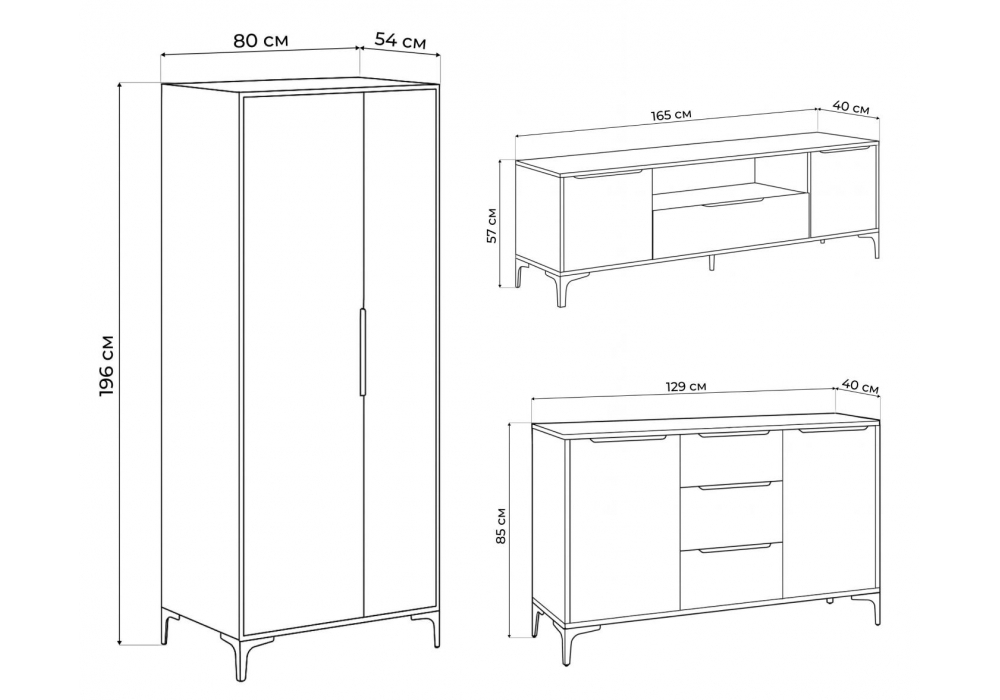 80 см
54 см
196 см
165 см
40 см
57 см
129 см
40 см
85 см