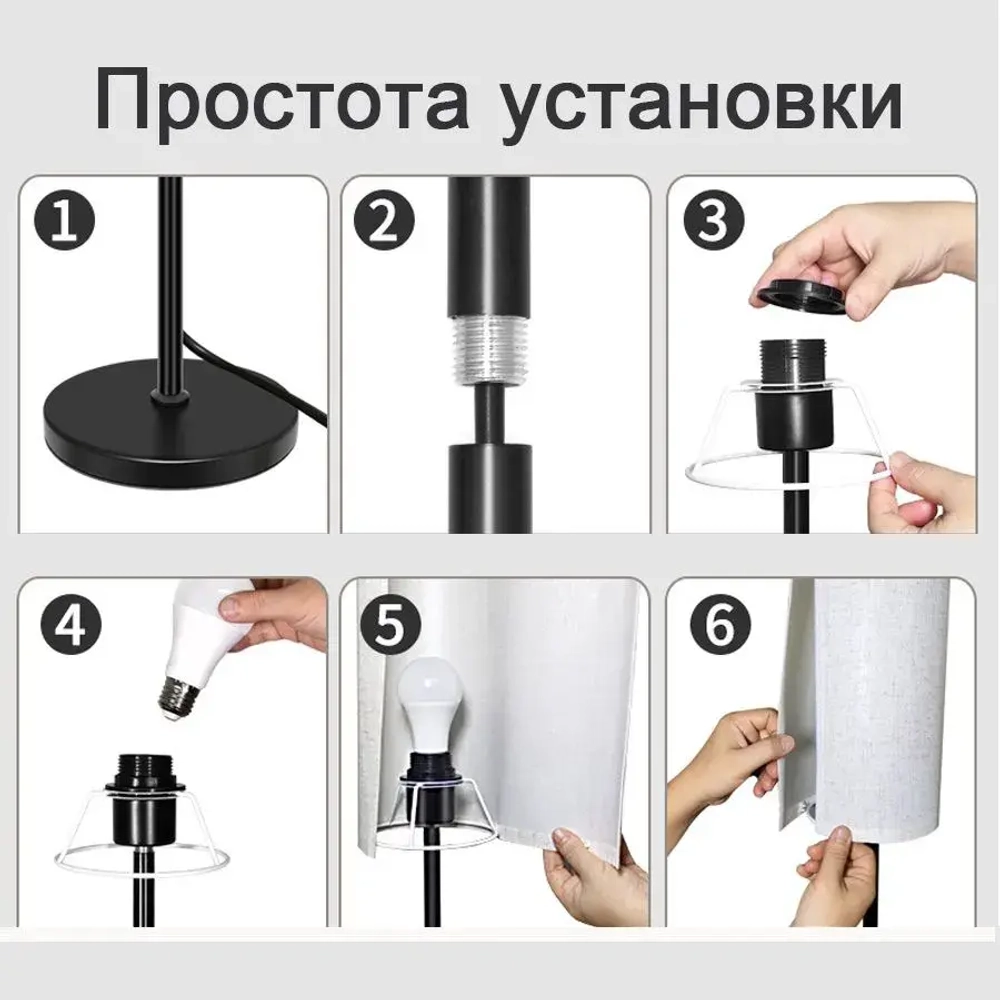 Простота установки

1

2

3

4

5

6