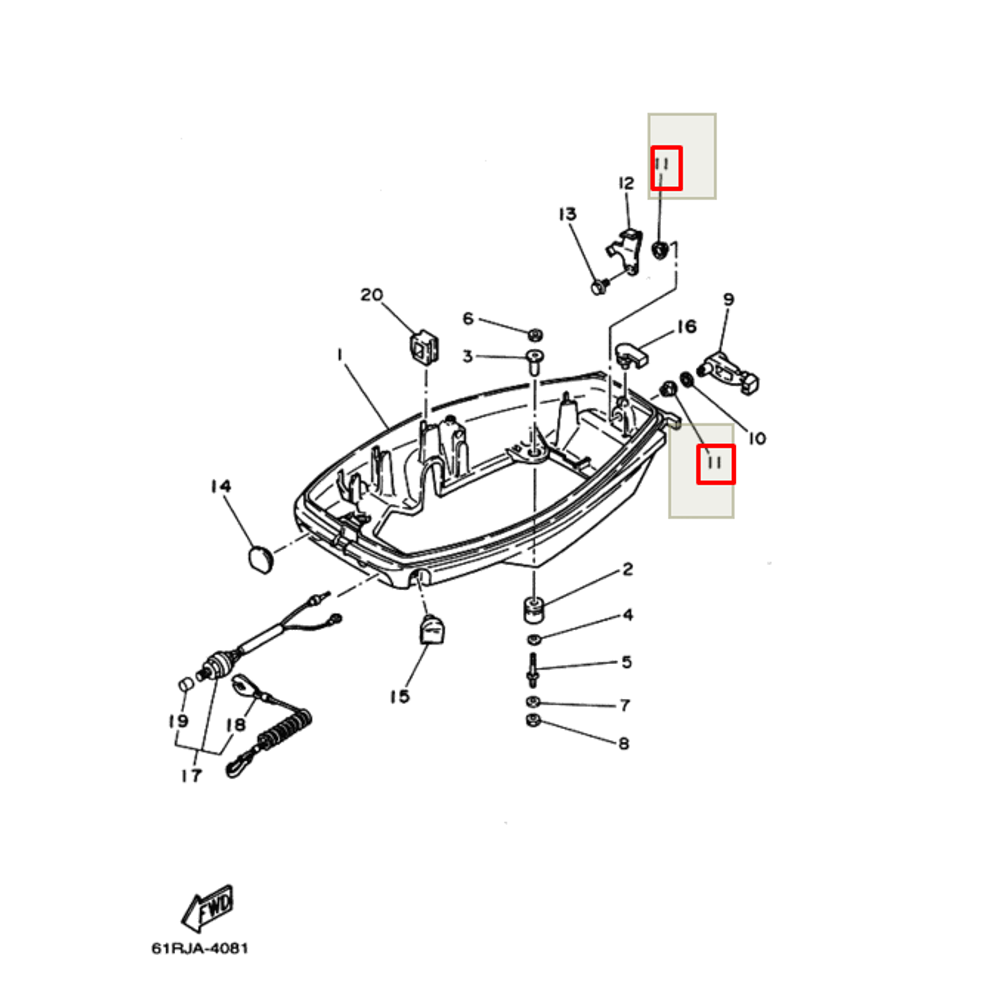 11
12
13
20
6
3
16
9
1
10
11
14
2
4
5
7
8
15
19
18
17
FWD
61RJA-4081