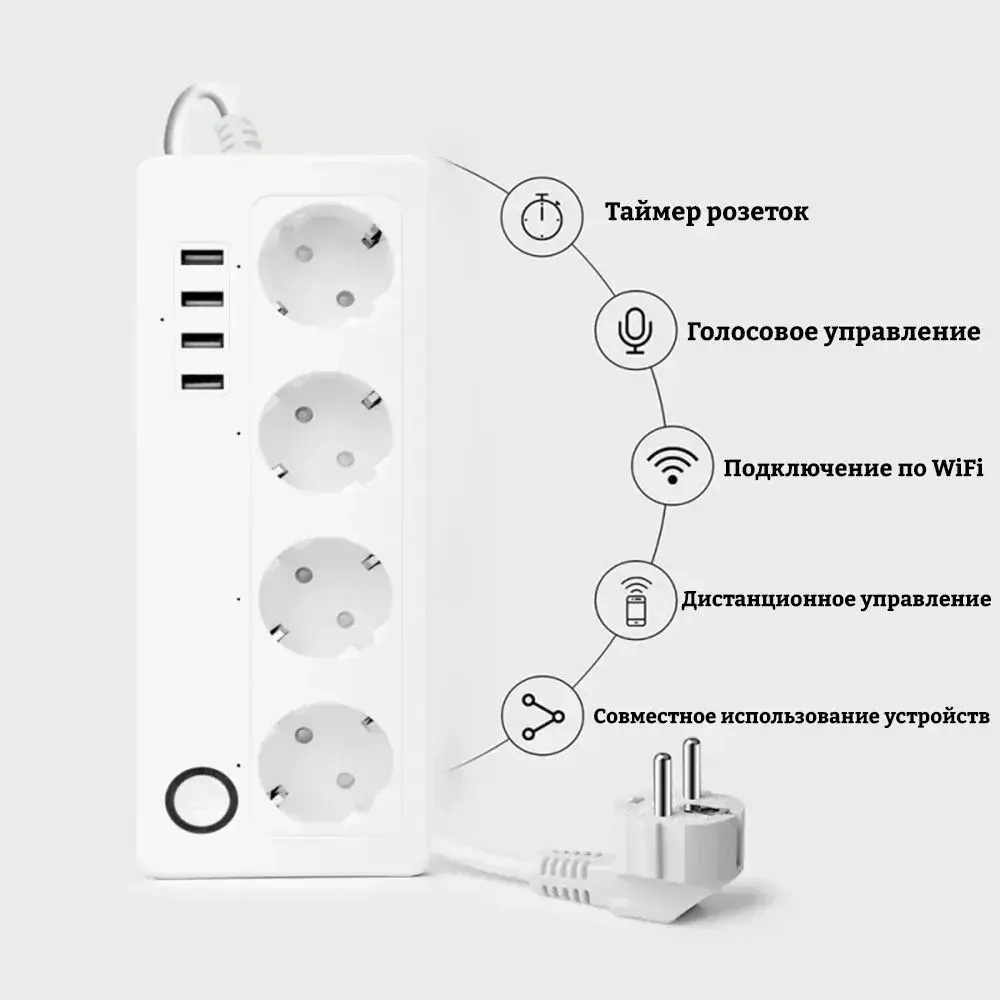 Таймер розеток

Голосовое управление

Подключение по WiFi

Дистанционное управление

Совместное использование устройств