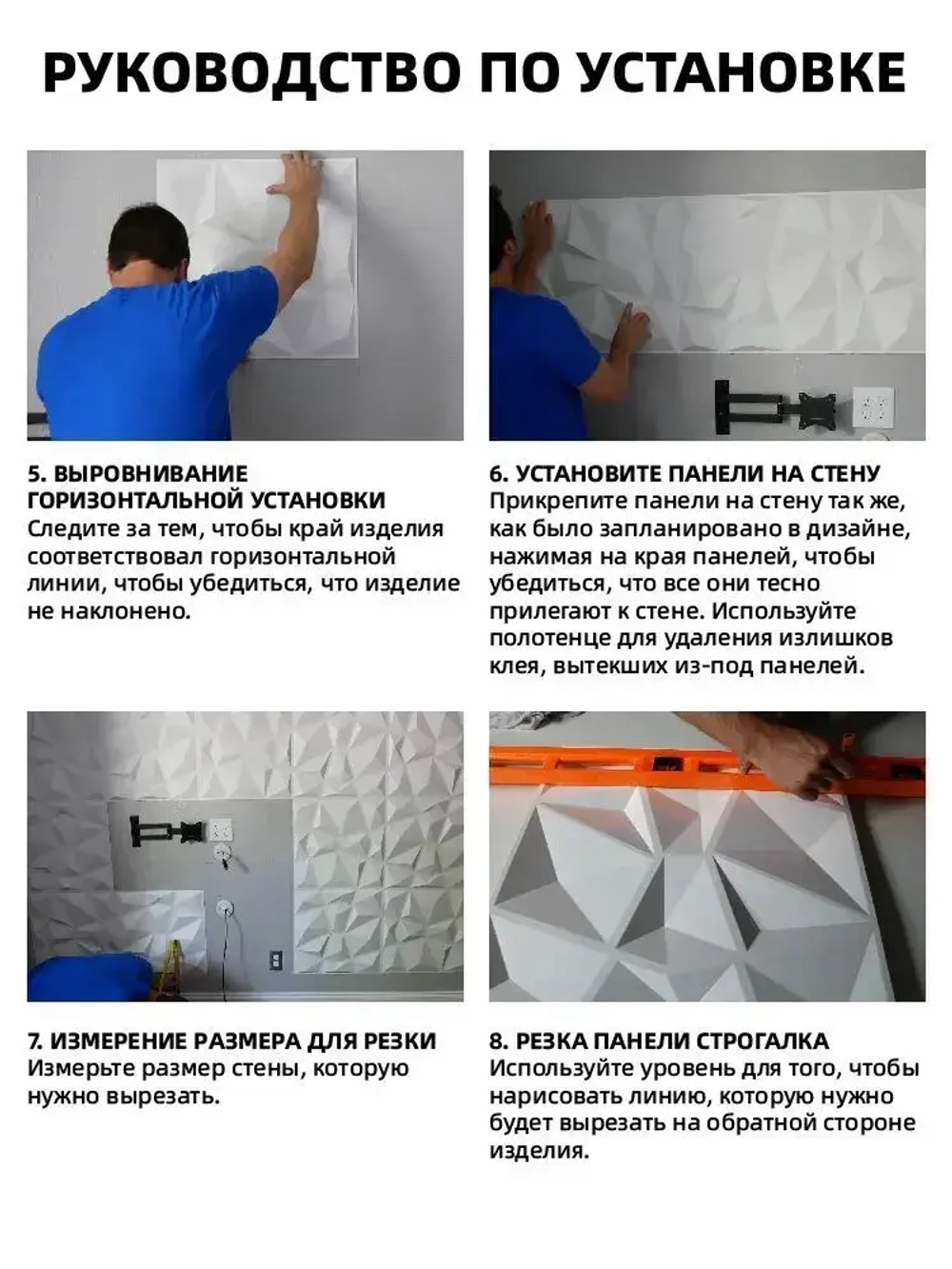 РУКОВОДСТВО ПО УСТАНОВКЕ

5. ВЫРОВНИВАНИЕ ГОРИЗОНТАЛЬНОЙ УСТАНОВКИ
Следите за тем, чтобы край изделия соответствовал горизонтальной линии, чтобы убедиться, что изделие не наклонено.

6. УСТАНОВИТЕ ПАНЕЛИ НА СТЕНУ
Прикрепите панели на стену так же, как было запланировано в дизайне, нажимая на края панелей, чтобы убедиться, что все они тесно прилегают к стене. Используйте полотенце для удаления излишков клея, вытекших из-под панелей.

7. ИЗМЕРЕНИЕ РАЗМЕРА ДЛЯ РЕЗКИ
Измерьте размер стены, которую нужно вырезать.

8. РЕЗКА ПАНЕЛИ СТРОГАЛКА
Используйте уровень для того, чтобы нарисовать линию, которую нужно будет вырезать на обратной стороне изделия.