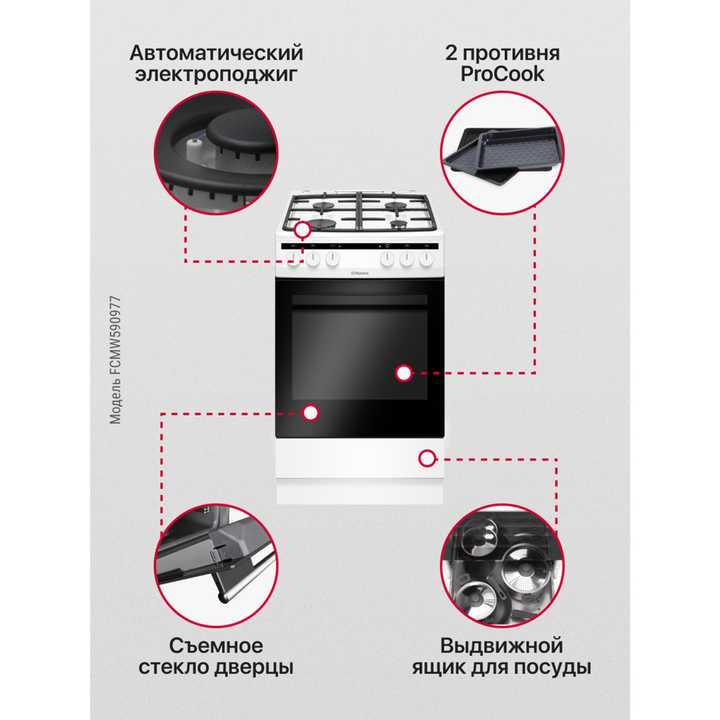 Автоматический электроподжиг

2 противня ProCook

Модель FCMW590977

Съемное стекло дверцы

Выдвижной ящик для посуды