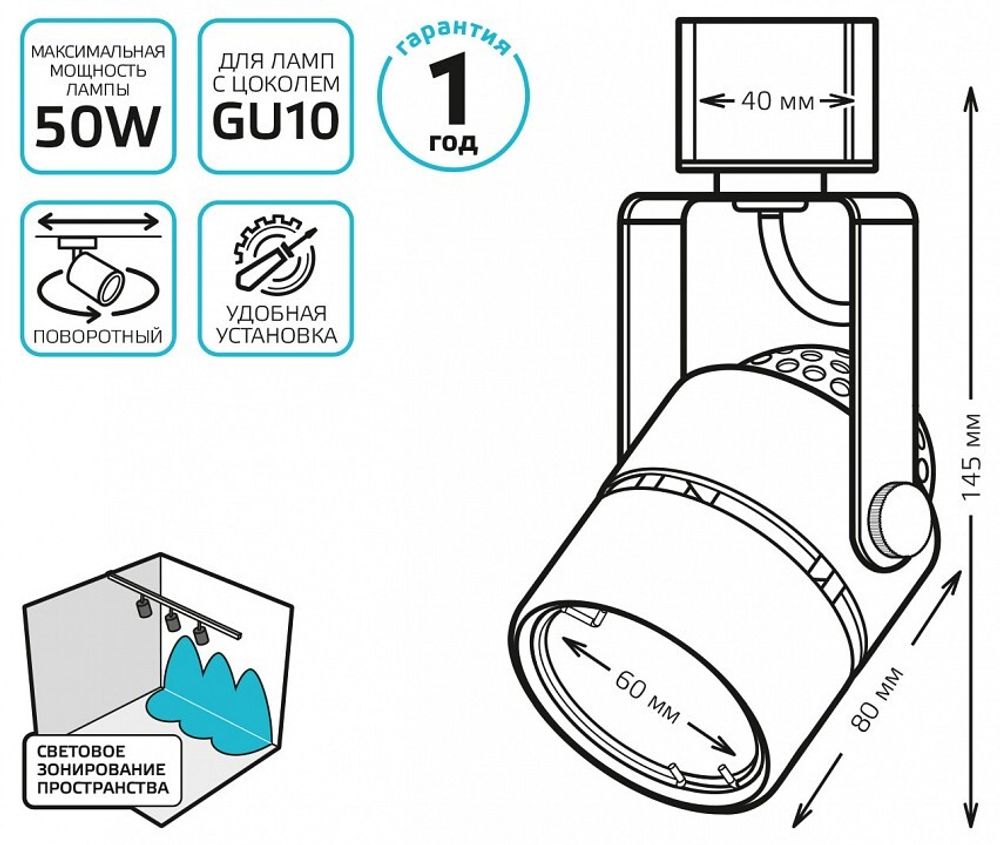 МАКСИМАЛЬНАЯ МОЩНОСТЬ ЛАМПЫ
50W

ДЛЯ ЛАМП С ЦОКОЛЕМ
GU10

гарантия
1
год

ПОВОРОТНЫЙ

УДОБНАЯ УСТАНОВКА

СВЕТОВОЕ ЗОНИРОВАНИЕ ПРОСТРАНСТВА

40 мм

145 мм

60 мм

80 мм