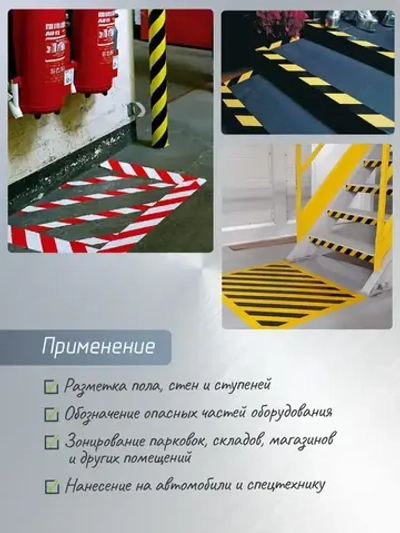 Применение

Разметка пола, стен и ступеней

Обозначение опасных частей оборудования

Зонирование парковок, складов, магазинов и других помещений

Нанесение на автомобили и спецтехнику