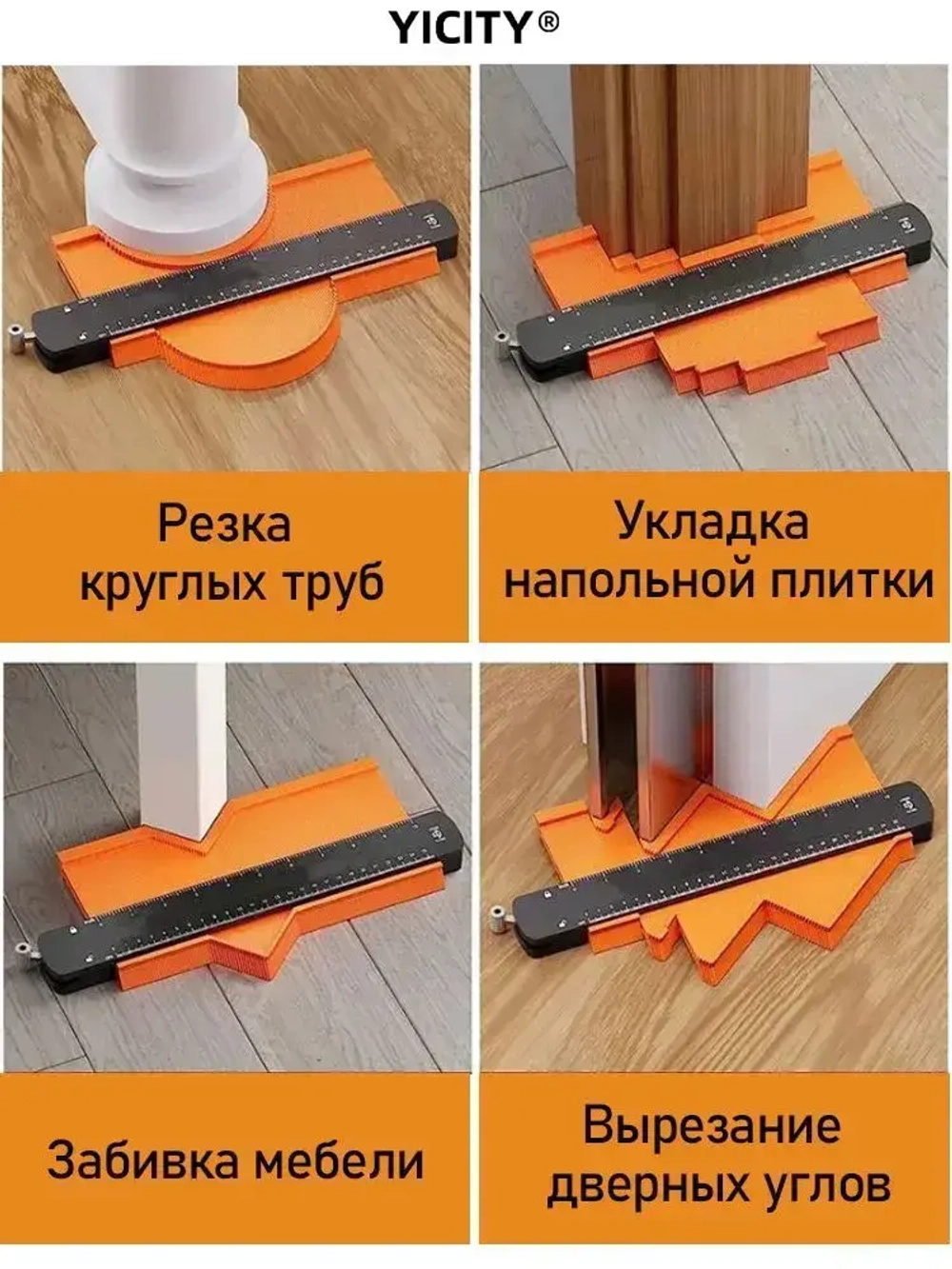 YICITY®

Резка круглых труб

Укладка напольной плитки

Забивка мебели

Вырезание дверных углов