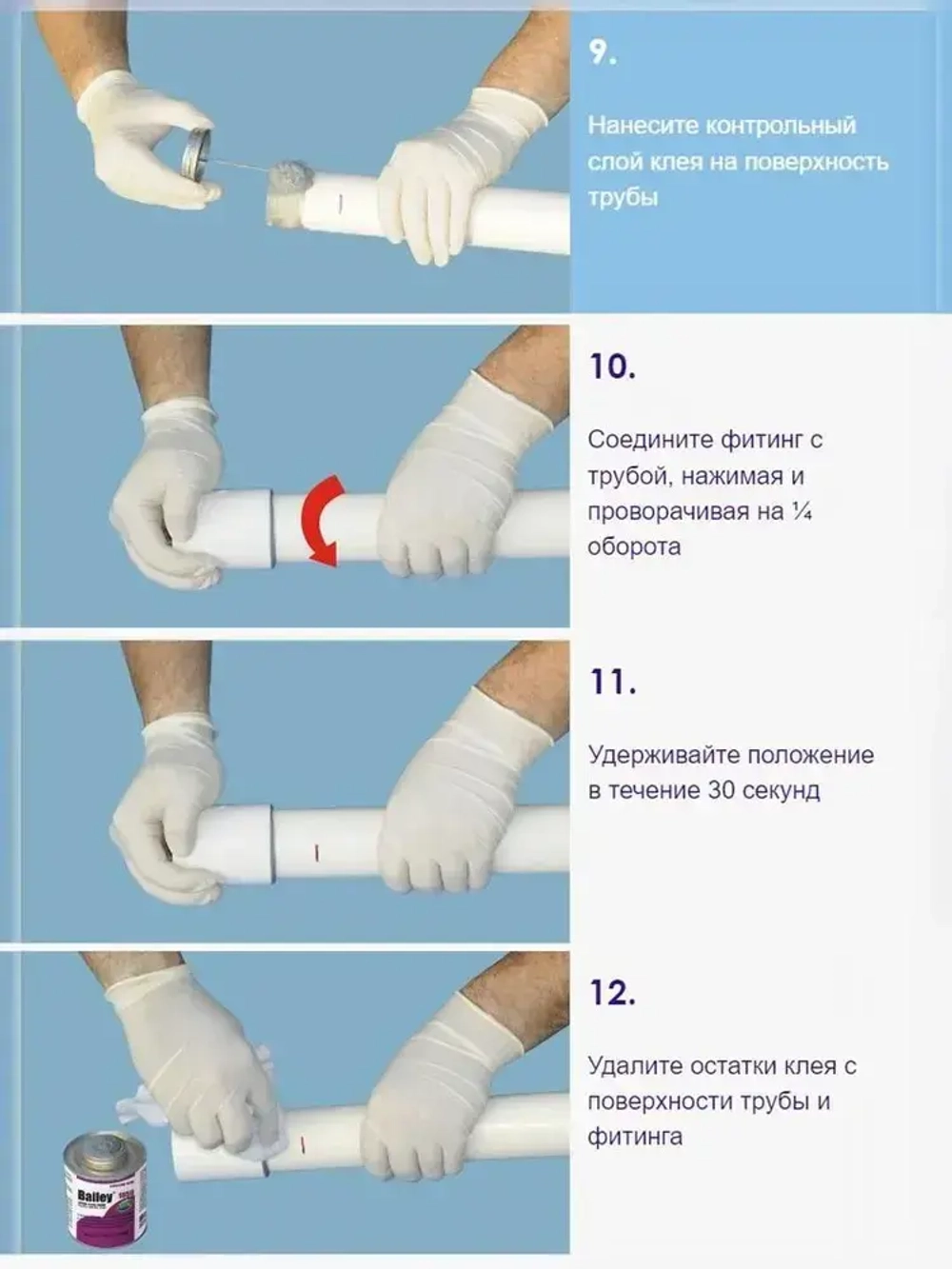 9.

Нанесите контрольный слой клея на поверхность трубы

10.

Соедините фитинг с трубой, нажимая и проворачивая на ¼ оборота

11.

Удерживайте положение в течение 30 секунд

12.

Удалите остатки клея с поверхности трубы и фитинга

Bailey