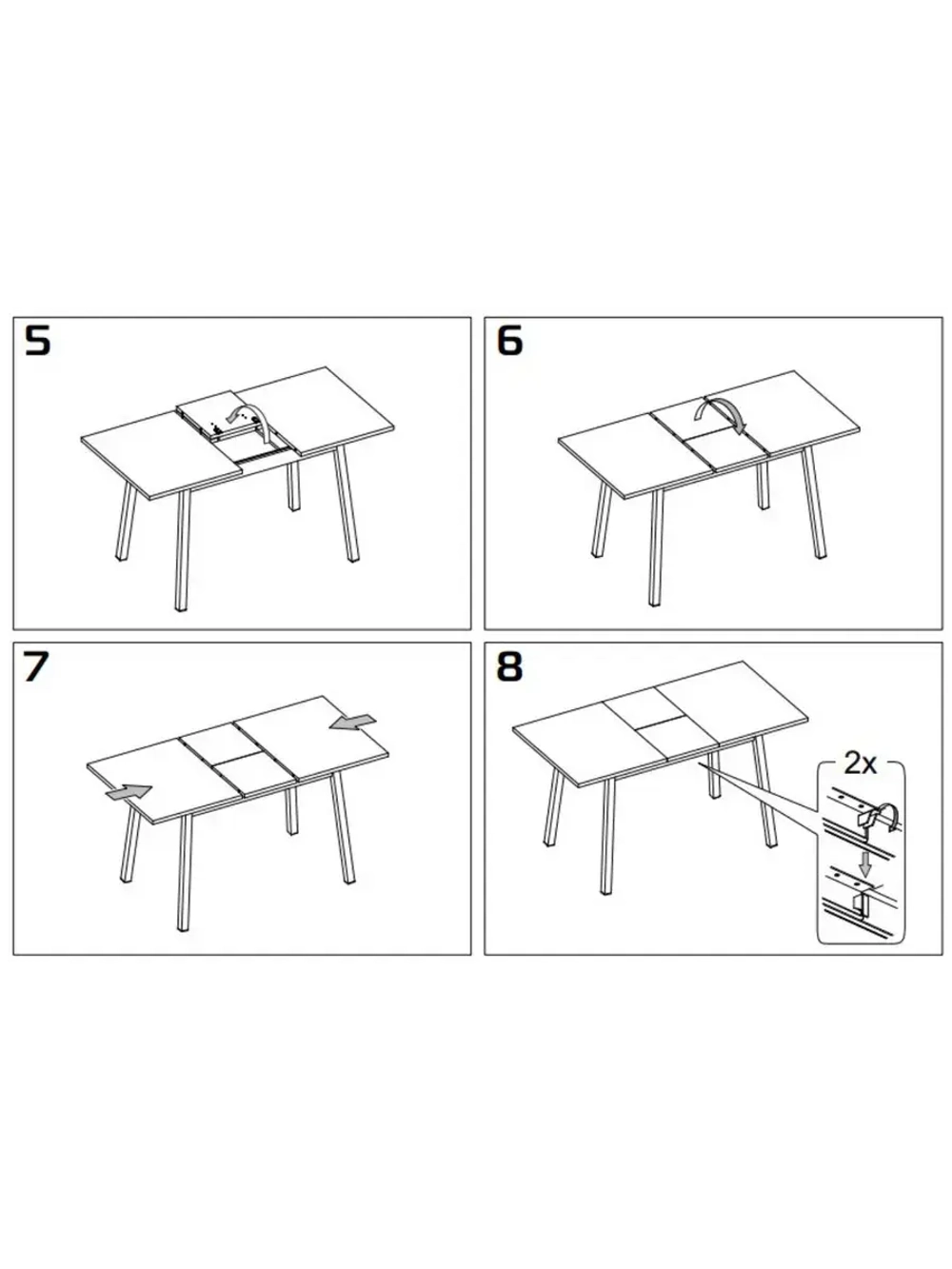 5

6

7

8

2x