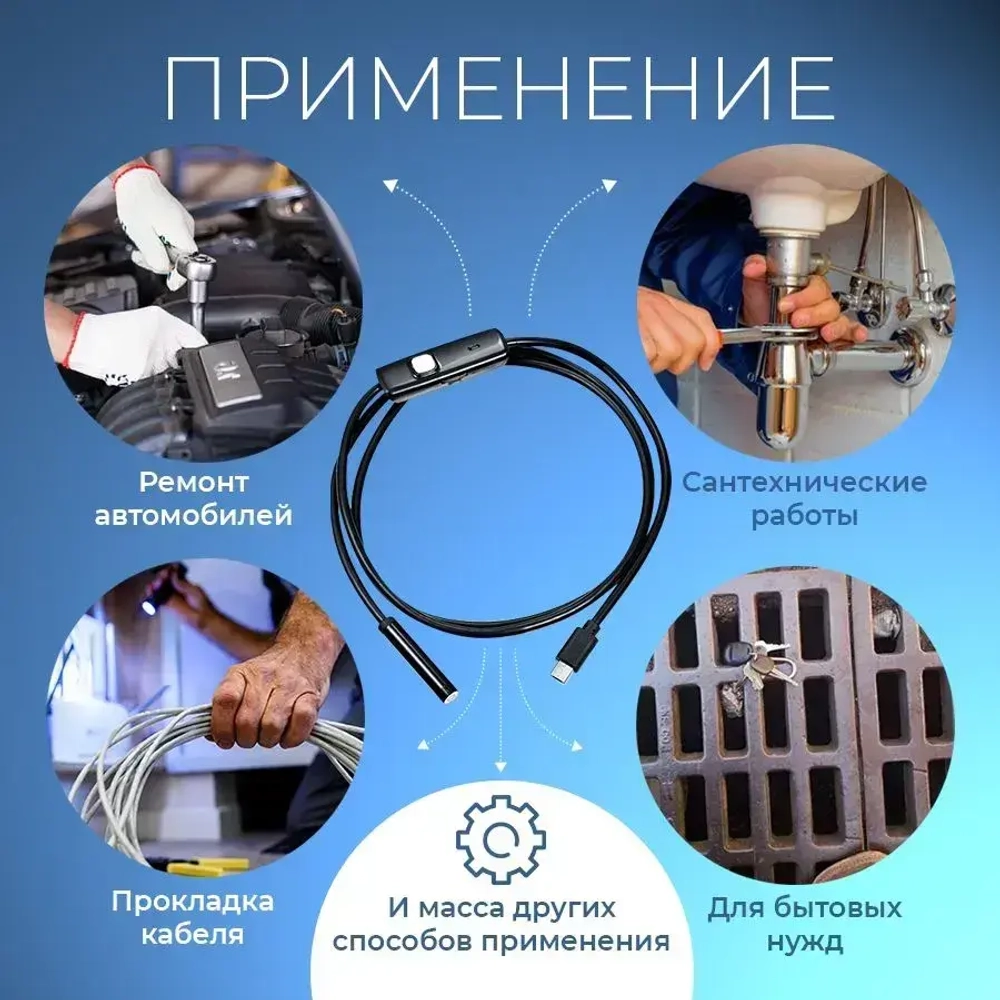 ПРИМЕНЕНИЕ

Ремонт автомобилей

Сантехнические работы

Прокладка кабеля

И масса других способов применения

Для бытовых нужд