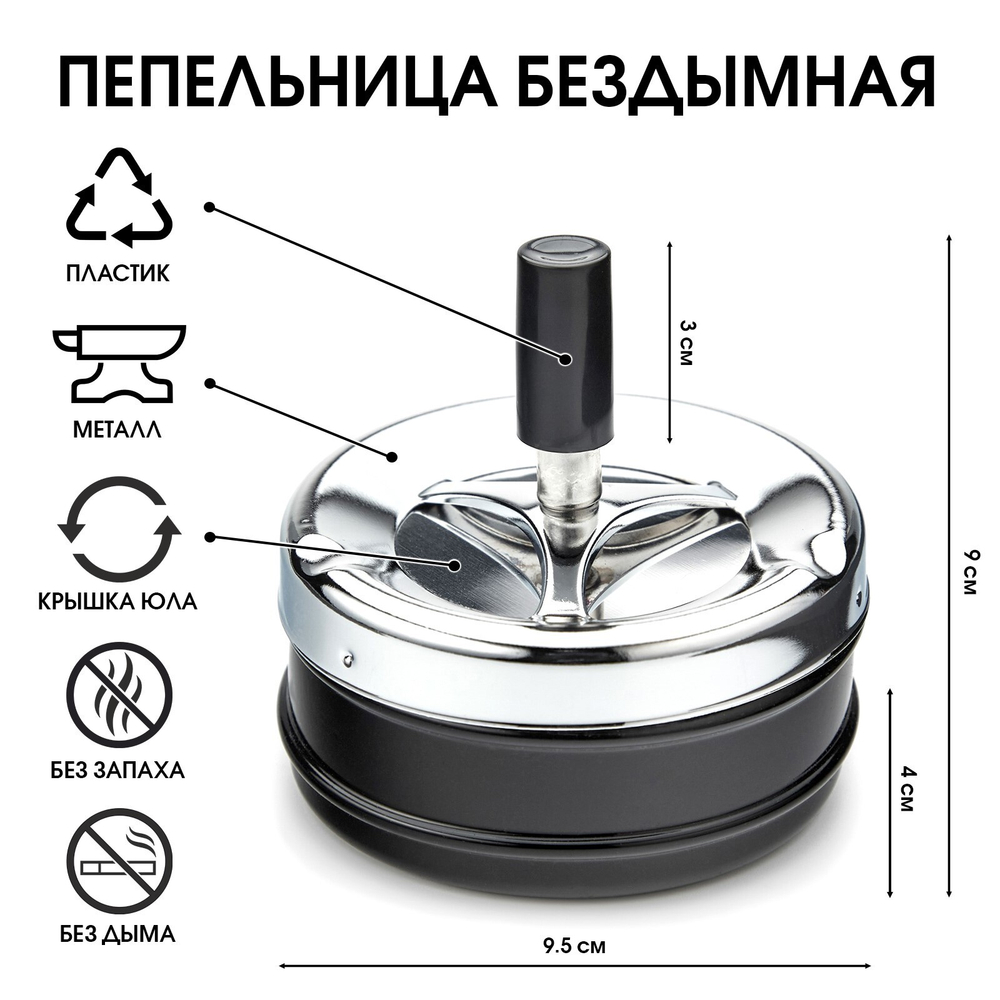 ПЕПЕЛЬНИЦА БЕЗДЫМНАЯ

ПЛАСТИК

МЕТАЛЛ

КРЫШКА ЮЛА

БЕЗ ЗАПАХА

БЕЗ ДЫМА

3 см

9 см

4 см

9.5 см