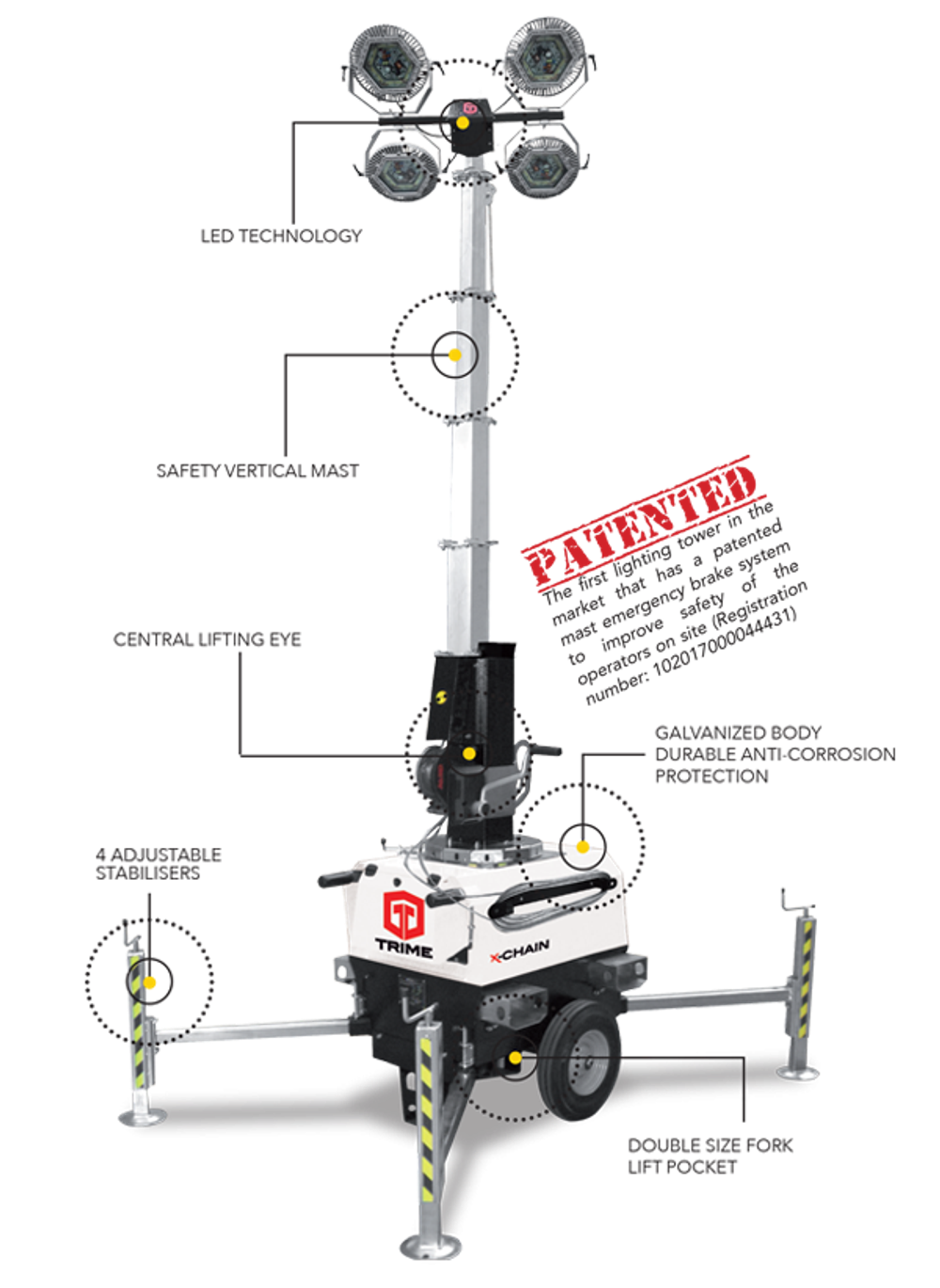 LED TECHNOLOGY

SAFETY VERTICAL MAST

PATENTED
The first lighting tower in the market that has a patented mast emergency brake system to improve safety of the operators on site (Registration number: 102017000044431)

CENTRAL LIFTING EYE

GALVANIZED BODY
DURABLE ANTI-CORROSION PROTECTION

4 ADJUSTABLE STABILISERS

TRIME

X-CHAIN

DOUBLE SIZE FORK LIFT POCKET