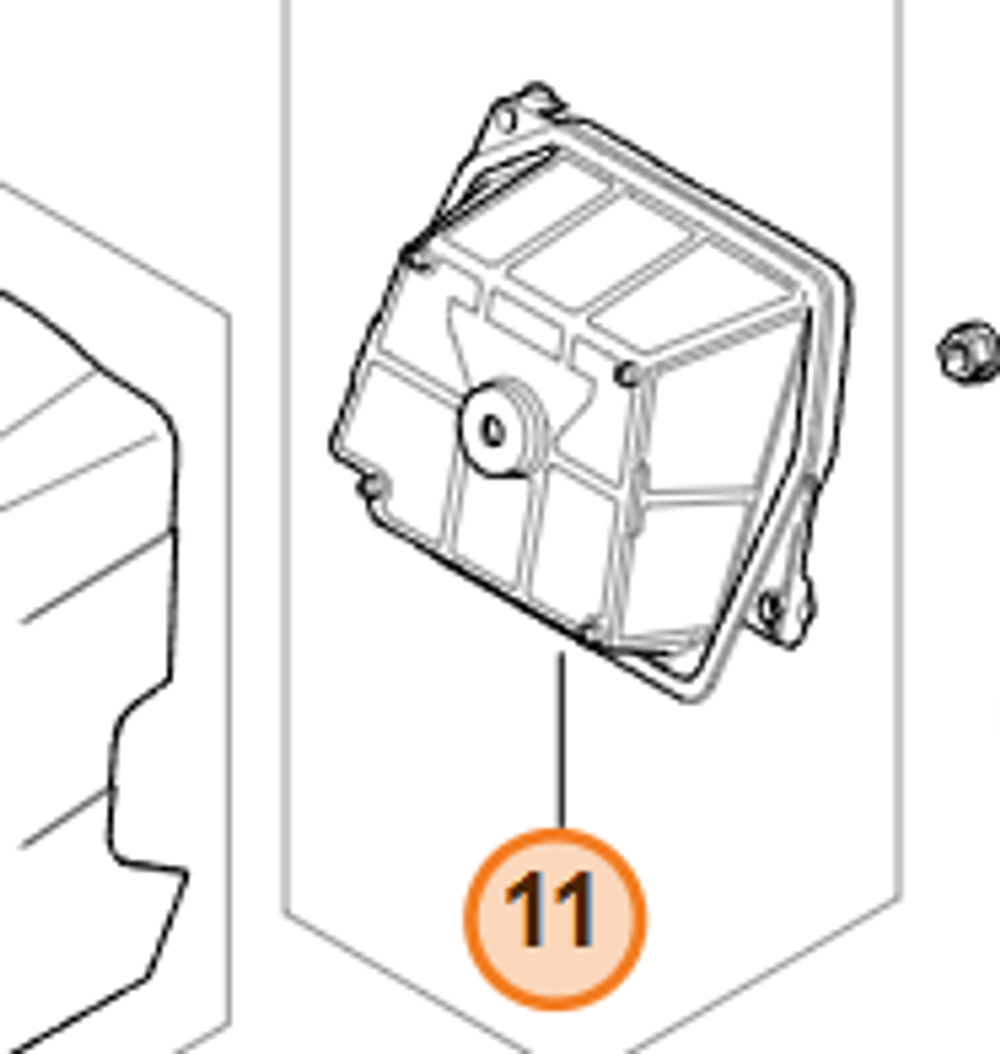 11