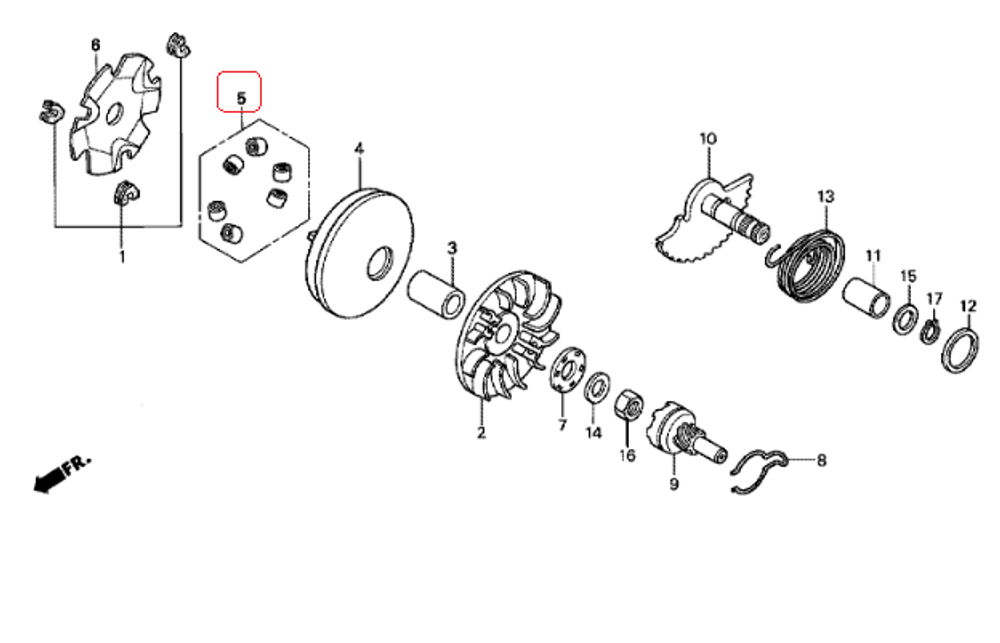 6
5
1
4
3
10
13
11
15
17
12
2
7
14
16
9
8
FR.