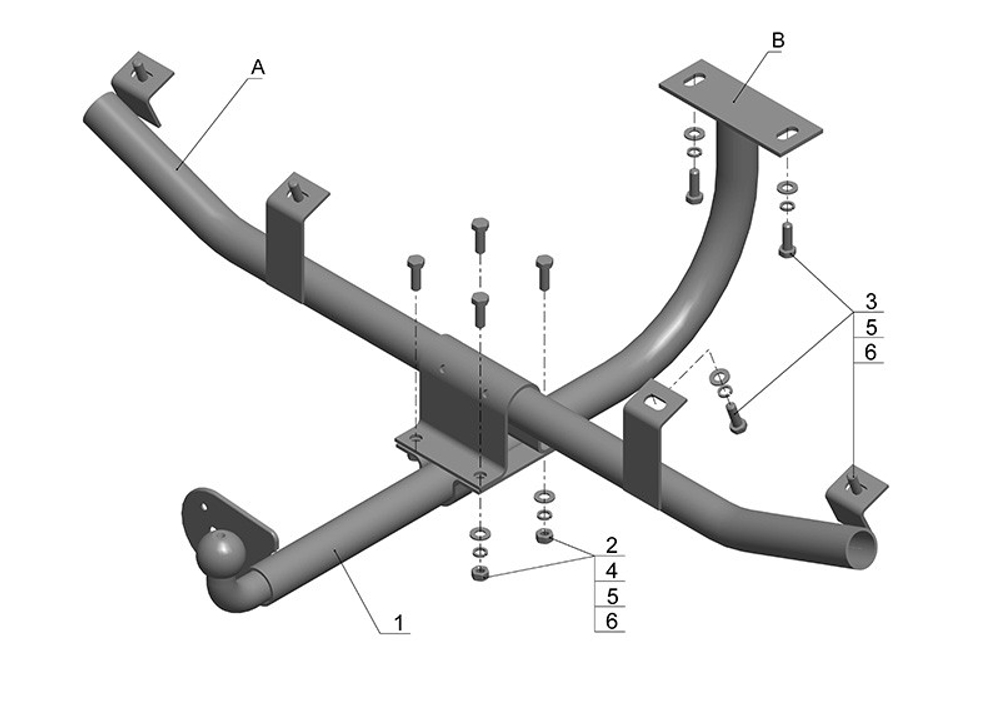 A

B

3
5
6

2
4
5
6

1