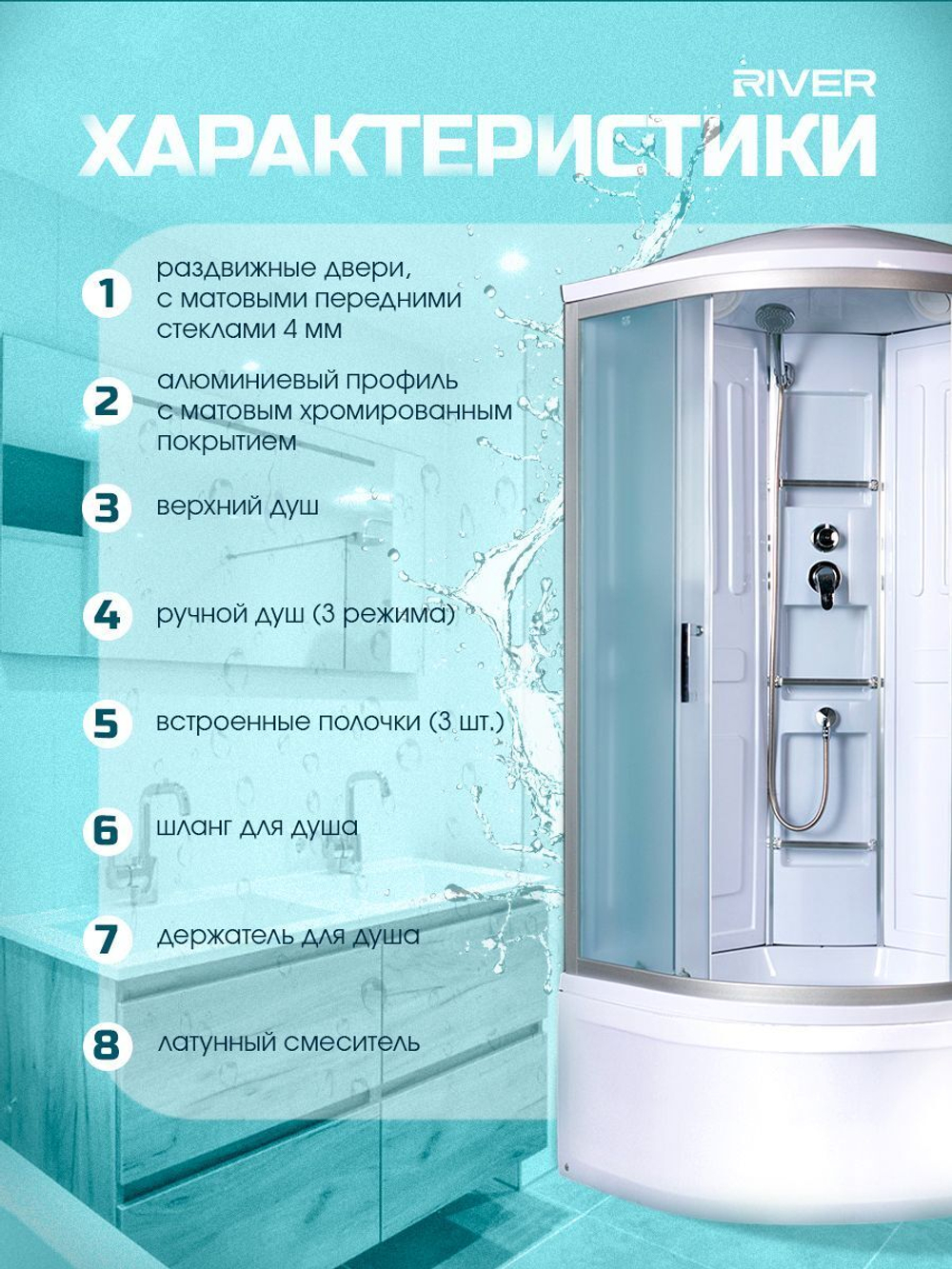 RIVER

ХАРАКТЕРИСТИКИ

1 раздвижные двери, с матовыми передними стеклами 4 мм

2 алюминиевый профиль с матовым хромированным покрытием

3 верхний душ

4 ручной душ (3 режима)

5 встроенные полочки (3 шт.)

6 шланг для душа

7 держатель для душа

8 латунный смеситель