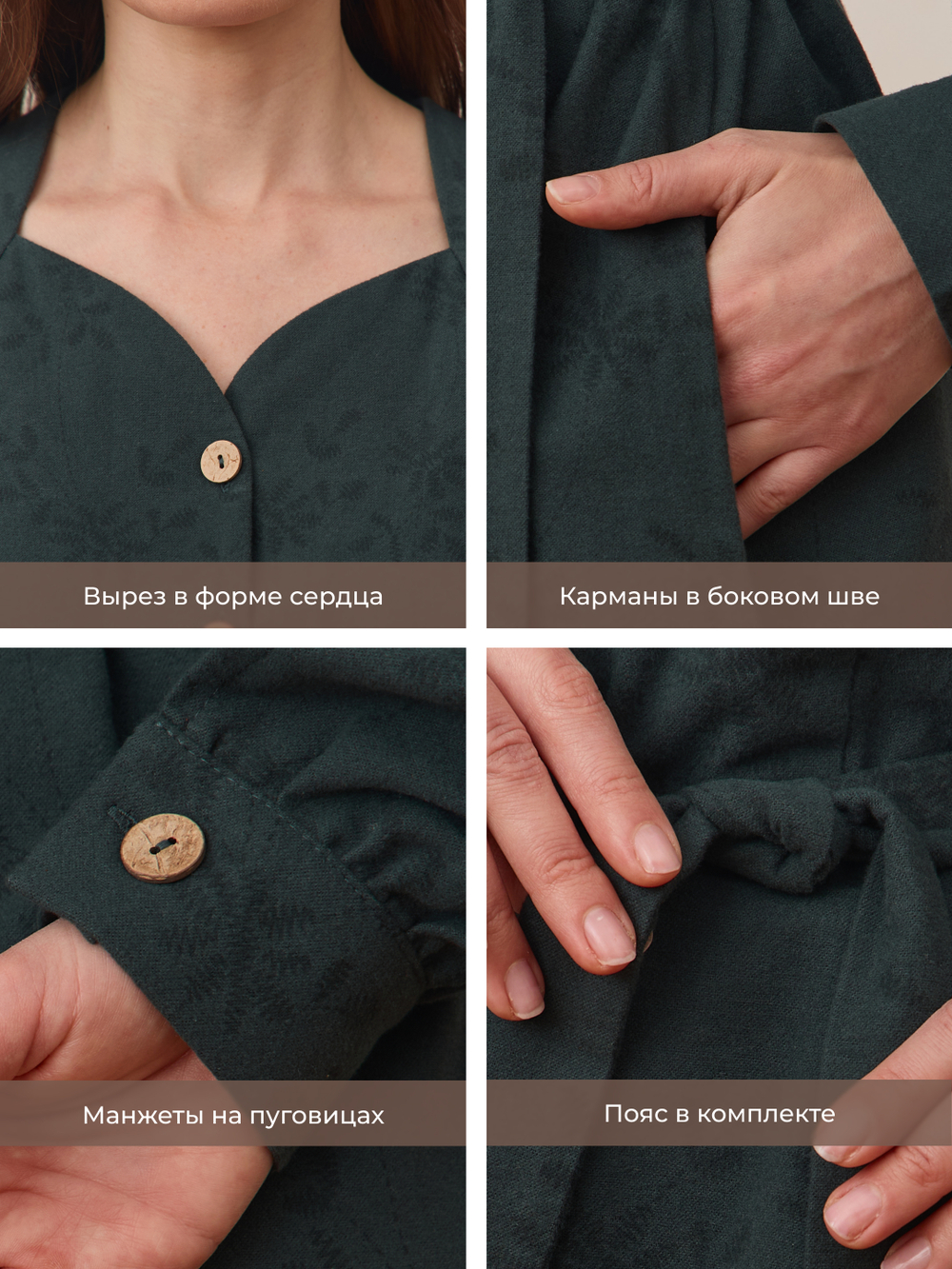 Вырез в форме сердца

Карманы в боковом шве

Манжеты на пуговицах

Пояс в комплекте