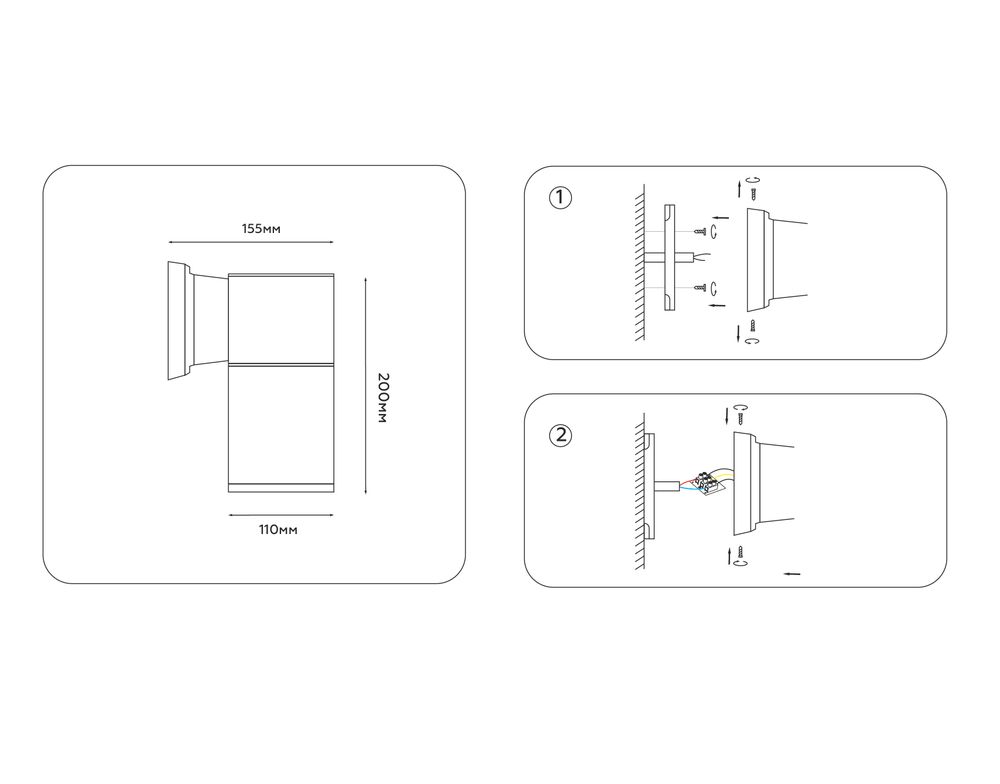 155мм

200мм

110мм

1

2