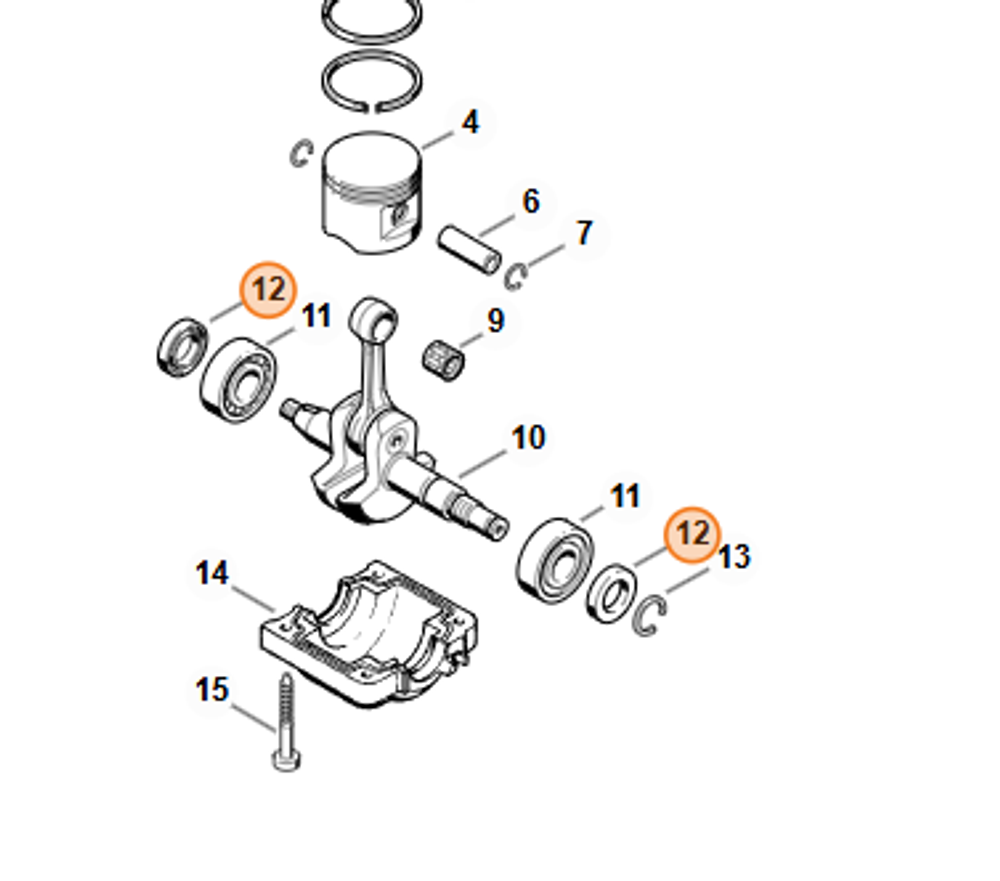 4
6
7
12
11
9
10
11
12
13
14
15