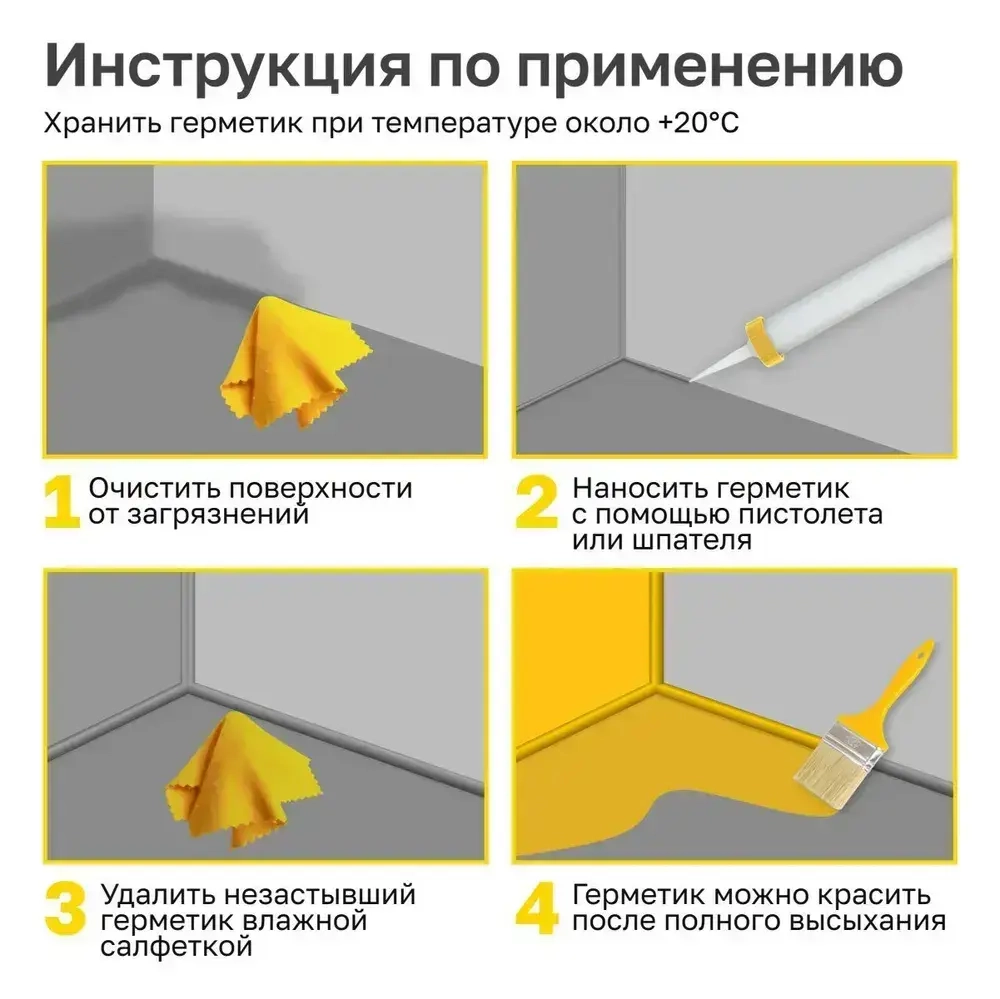 Инструкция по применению

Хранить герметик при температуре около +20°C

1 Очистить поверхности от загрязнений

2 Наносить герметик с помощью пистолета или шпателя

3 Удалить незастывший герметик влажной салфеткой

4 Герметик можно красить после полного высыхания