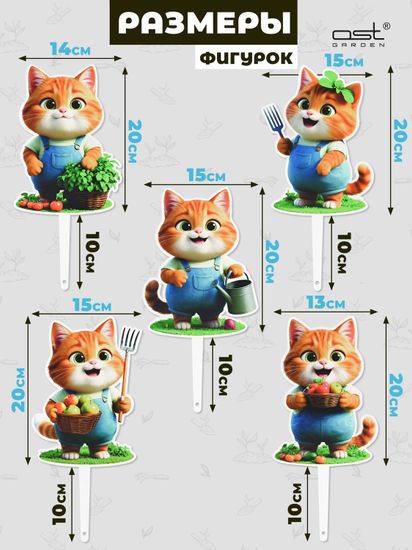 РАЗМЕРЫ
ФИГУРОК
ast® GARDEN

14см
20см
10см

15см
20см
10см

15см
20см
10см

15см
20см
10см

13см
20см
10см