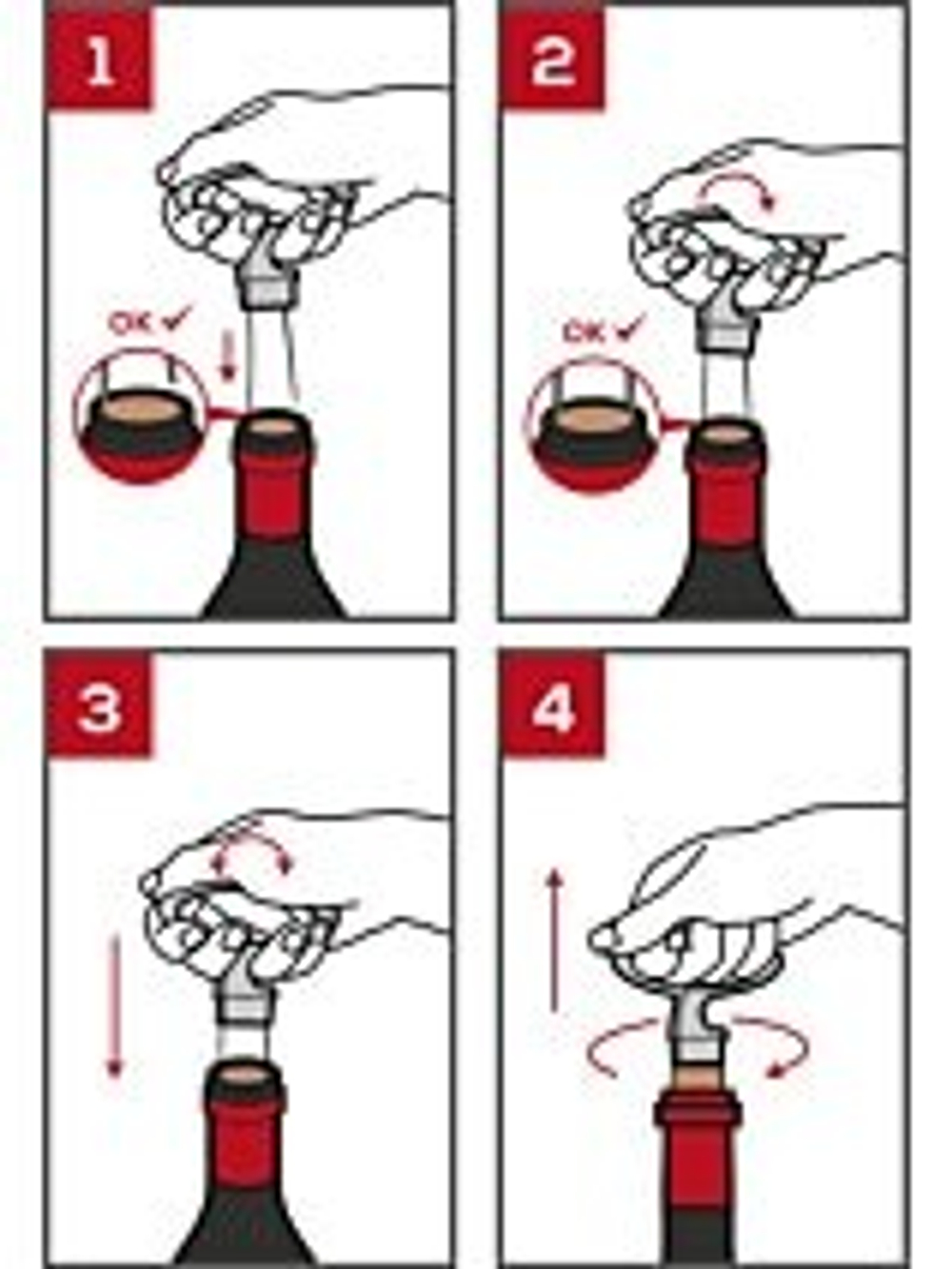 1

OK ✓

2

OK ✓

3

4