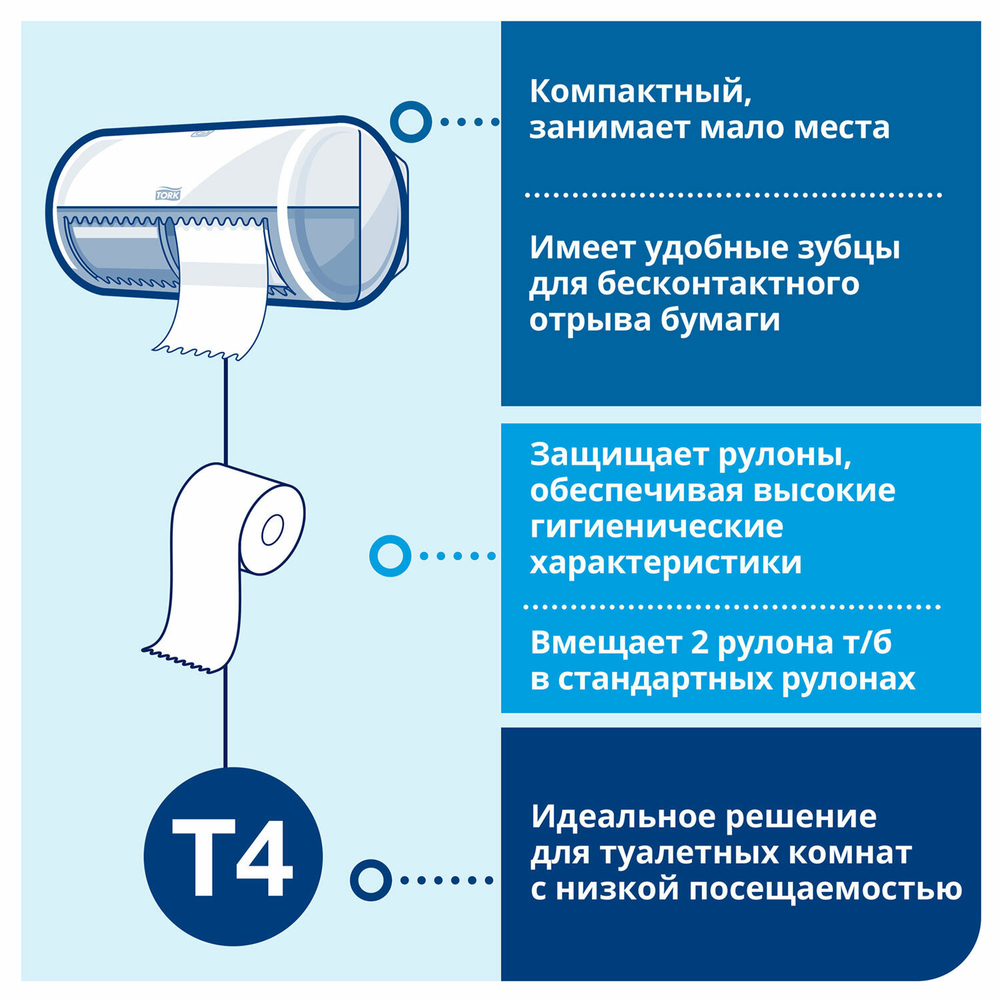 TORK

Компактный, занимает мало места

Имеет удобные зубцы для бесконтактного отрыва бумаги

Защищает рулоны, обеспечивая высокие гигиенические характеристики

Вмещает 2 рулона т/б в стандартных рулонах

T4

Идеальное решение для туалетных комнат с низкой посещаемостью