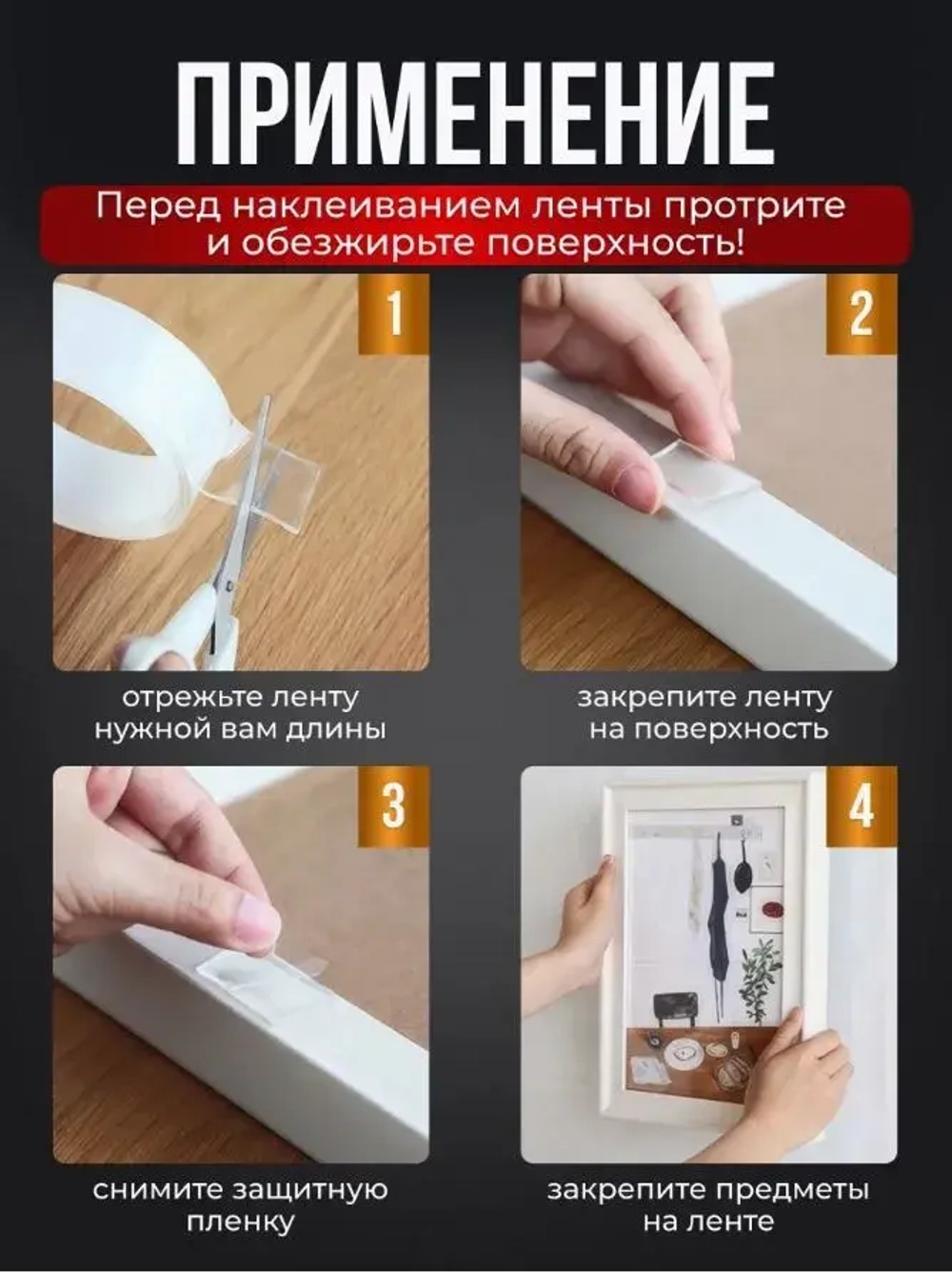 ПРИМЕНЕНИЕ

Перед наклеиванием ленты протрите и обезжирьте поверхность!

1

отрежьте ленту нужной вам длины

2

закрепите ленту на поверхность

3

снимите защитную пленку

4

закрепите предметы на ленте