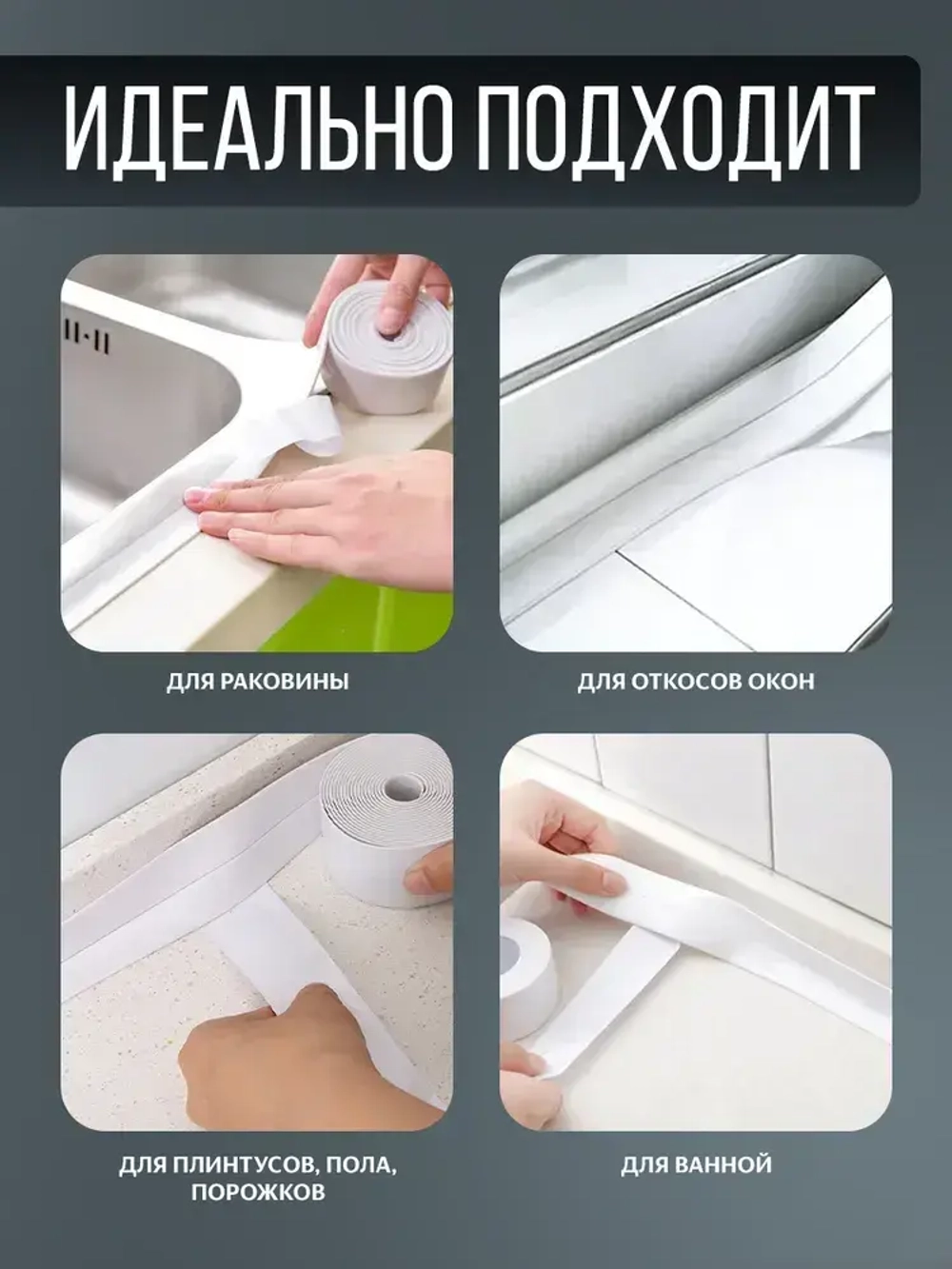 ИДЕАЛЬНО ПОДХОДИТ

ДЛЯ РАКОВИНЫ

ДЛЯ ОТКОСОВ ОКОН

ДЛЯ ПЛИНТУСОВ, ПОЛА, ПОРОЖКОВ

ДЛЯ ВАННОЙ