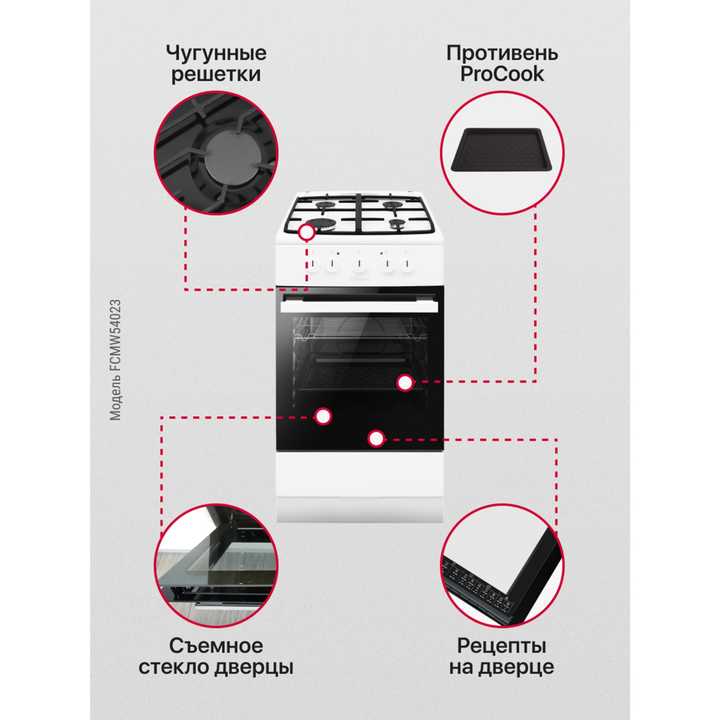 Чугунные решетки

Противень ProCook

Модель FCMW54023

Съемное стекло дверцы

Рецепты на дверце