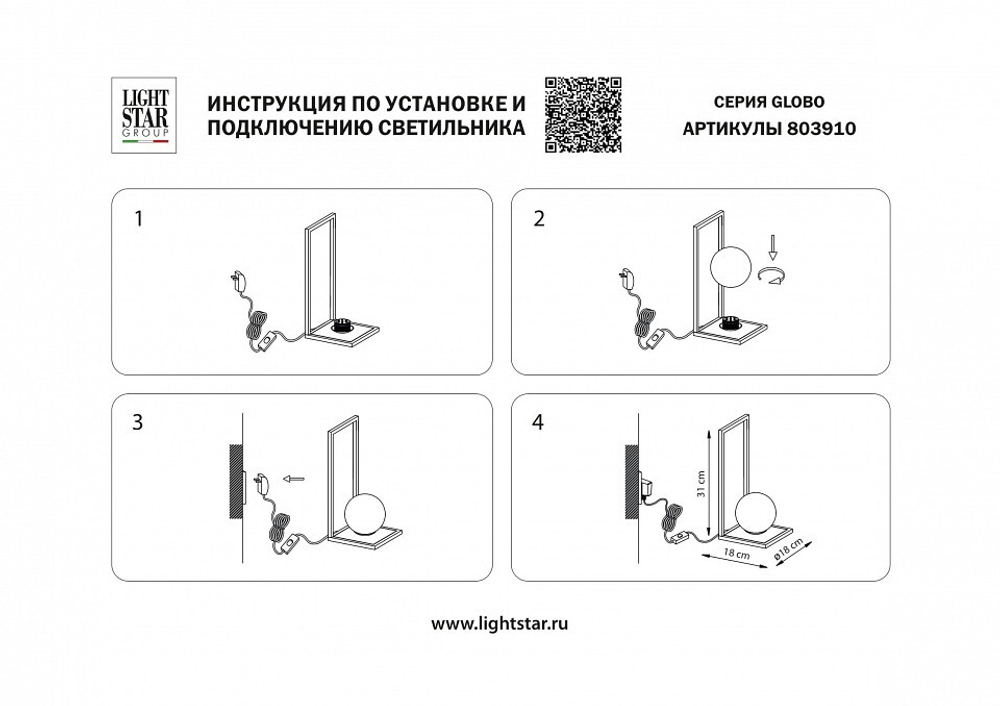 LIGHT STAR GROUP

ИНСТРУКЦИЯ ПО УСТАНОВКЕ И ПОДКЛЮЧЕНИЮ СВЕТИЛЬНИКА

СЕРИЯ GLOBO
АРТИКУЛЫ 803910

1

2

3

4

31 cm

18 cm

ø18 cm

www.lightstar.ru